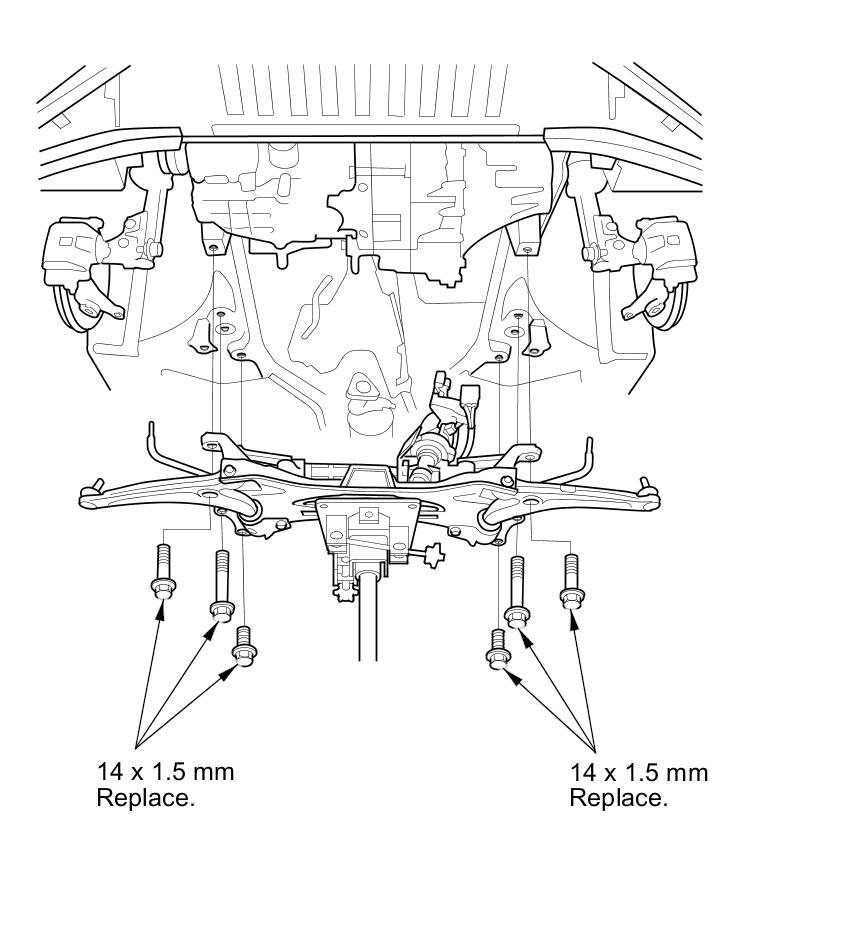 14 x 1.5 mm
Replace.

14 x 1.5 mm
Replace.