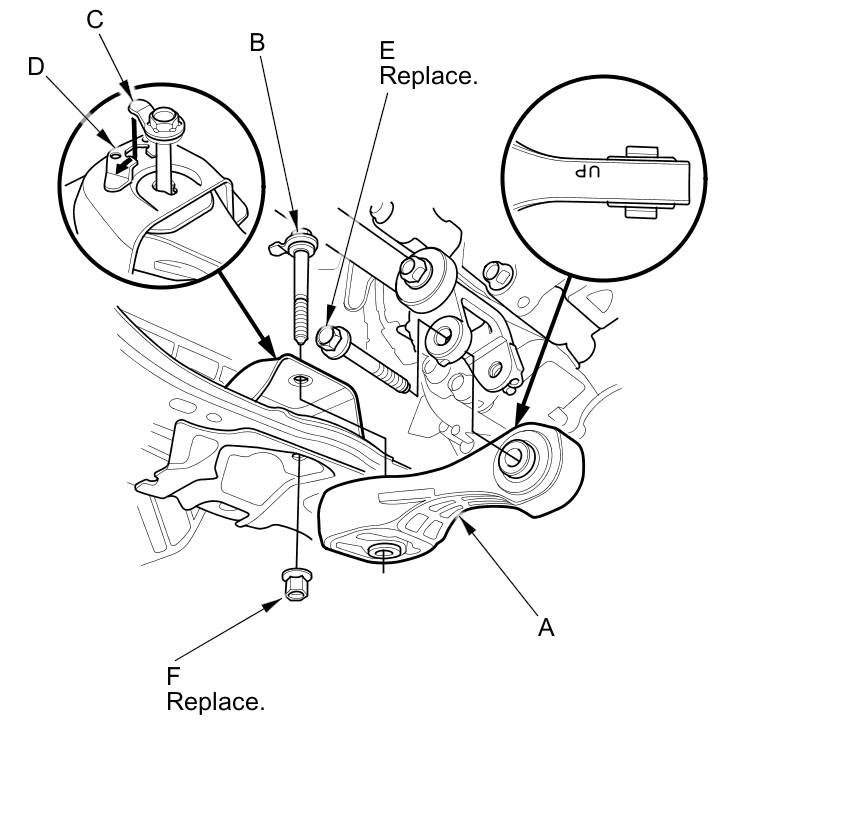 C
D
B
E
Replace.
UP
A
F
Replace.