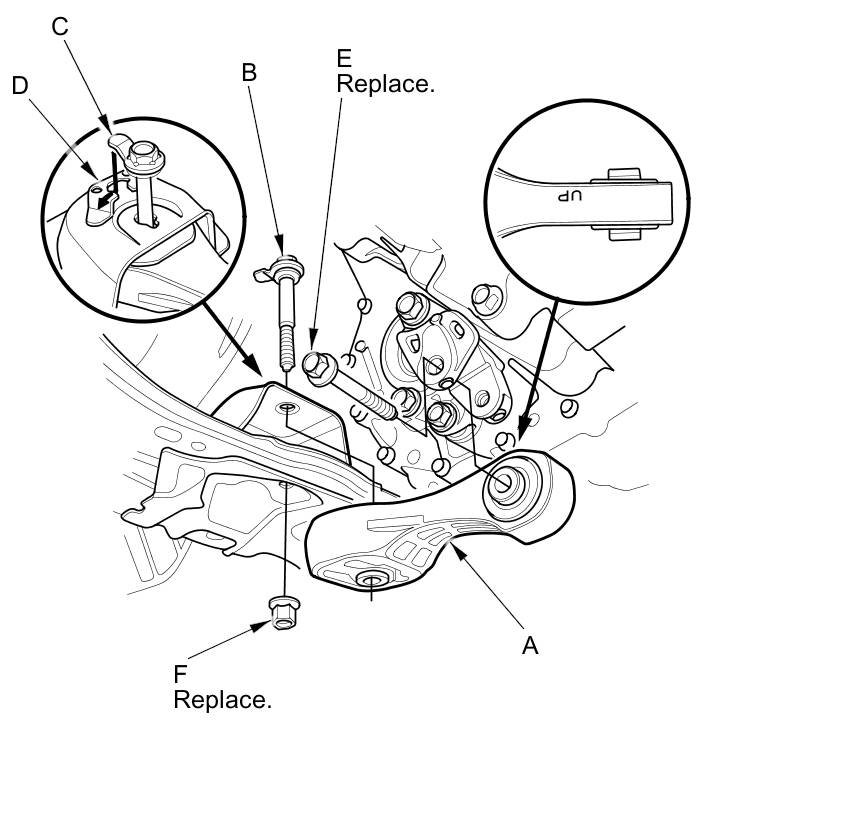 C
D
B
E
Replace.
UP
A
F
Replace.