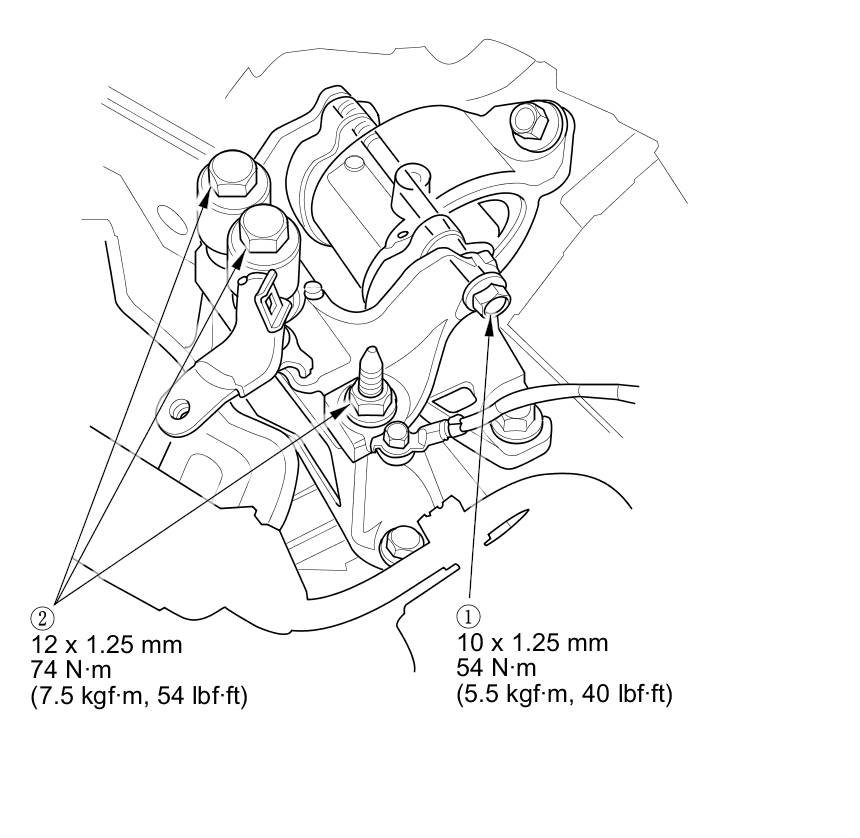 ②
12 x 1.25 mm
74 N·m
(7.5 kgf·m, 54 lbf·ft)

①
10 x 1.25 mm
54 N·m
(5.5 kgf·m, 40 lbf·ft)