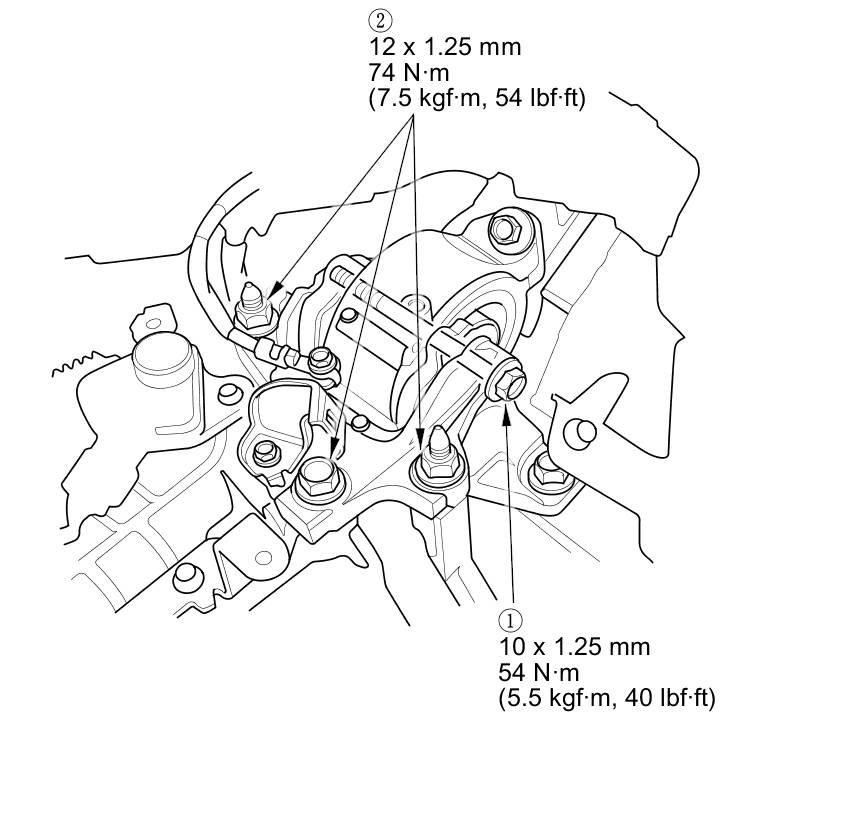 ②
12 x 1.25 mm
74 N·m
(7.5 kgf·m, 54 lbf·ft)

①
10 x 1.25 mm
54 N·m
(5.5 kgf·m, 40 lbf·ft)