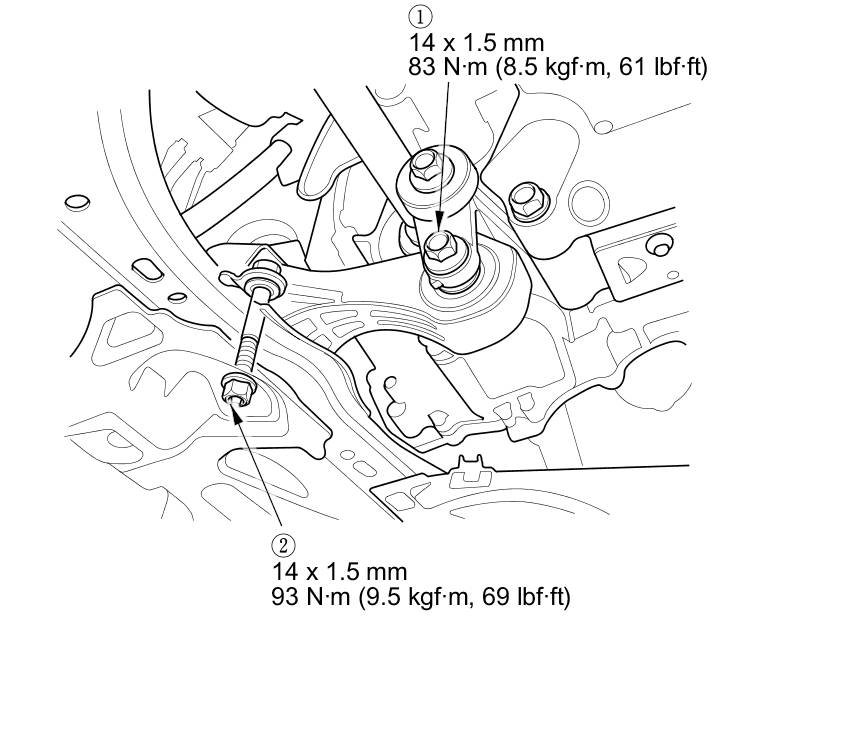 ①
14 x 1.5 mm
83 N·m (8.5 kgf·m, 61 lbf·ft)

②
14 x 1.5 mm
93 N·m (9.5 kgf·m, 69 lbf·ft)