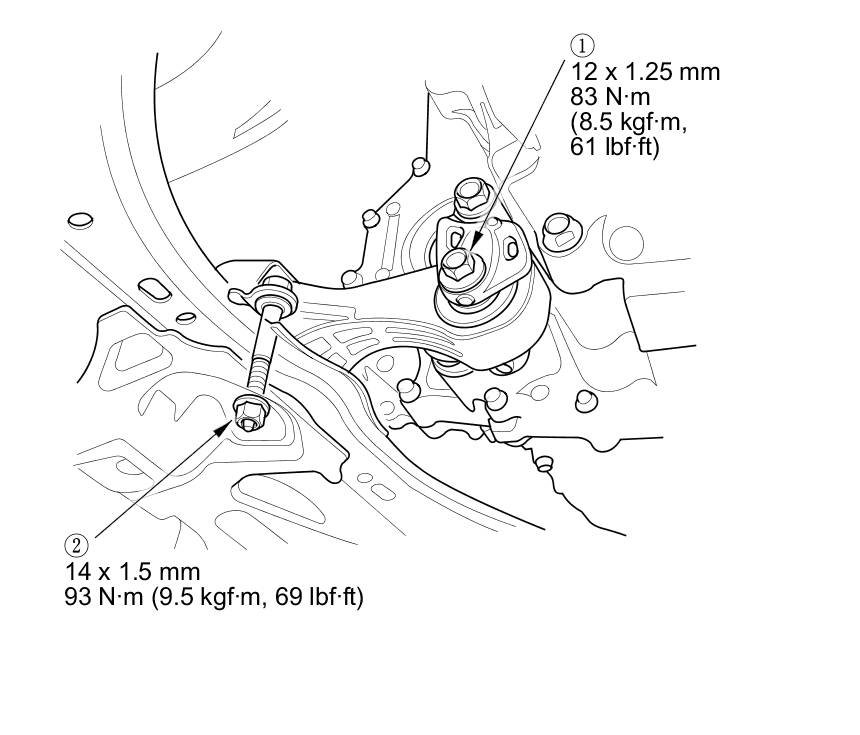 ①
12 x 1.25 mm
83 N·m
(8.5 kgf·m,
61 lbf·ft)

②
14 x 1.5 mm
93 N·m (9.5 kgf·m, 69 lbf·ft)