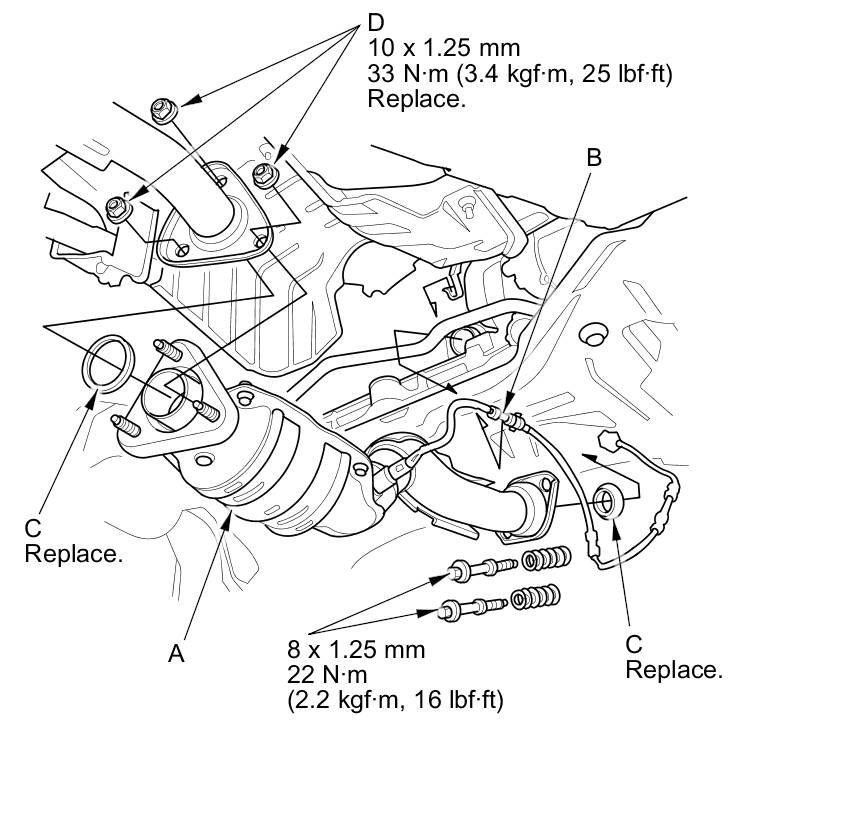 D
10 x 1.25 mm
33 N·m (3.4 kgf·m, 25 lbf·ft)
Replace.

B

C
Replace.

A

8 x 1.25 mm
22 N·m
(2.2 kgf·m, 16 lbf·ft)

C
Replace.