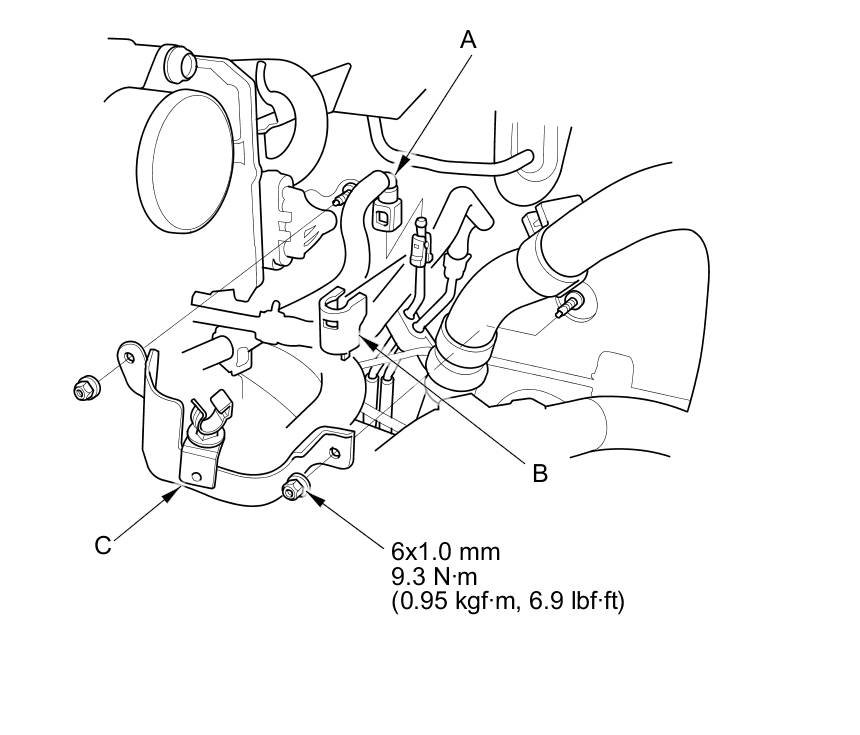 A

B

C

6x1.0 mm
9.3 N·m
(0.95 kgf·m, 6.9 lbf·ft)