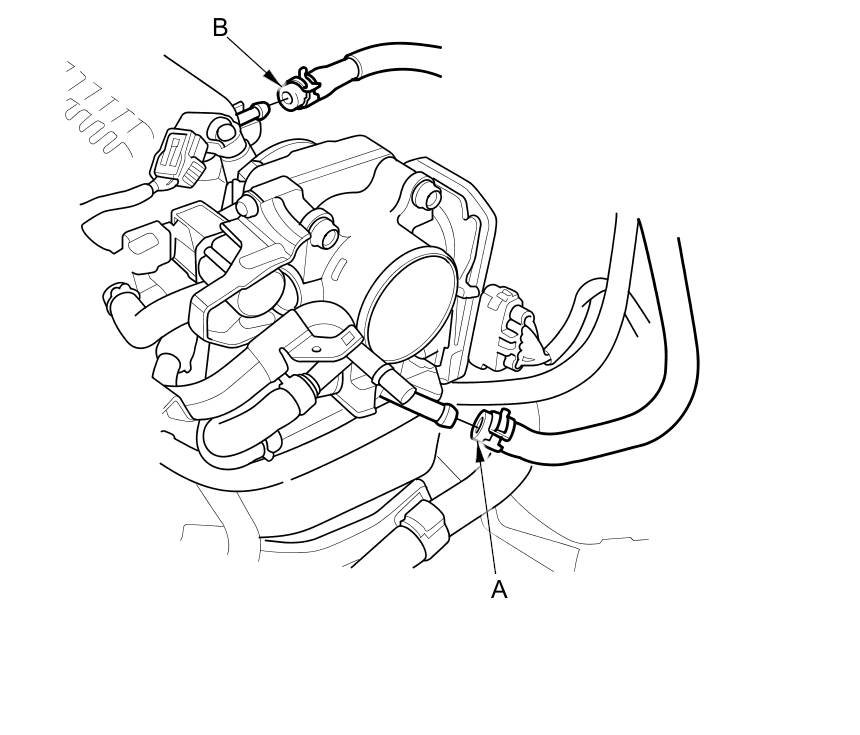 B

A