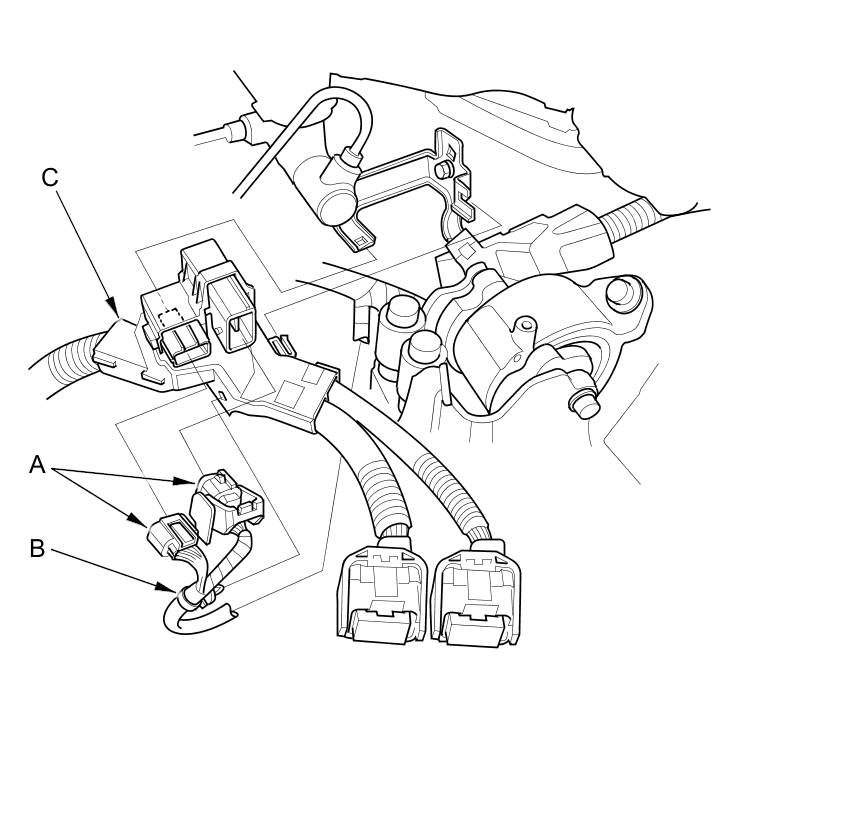 C
A
B