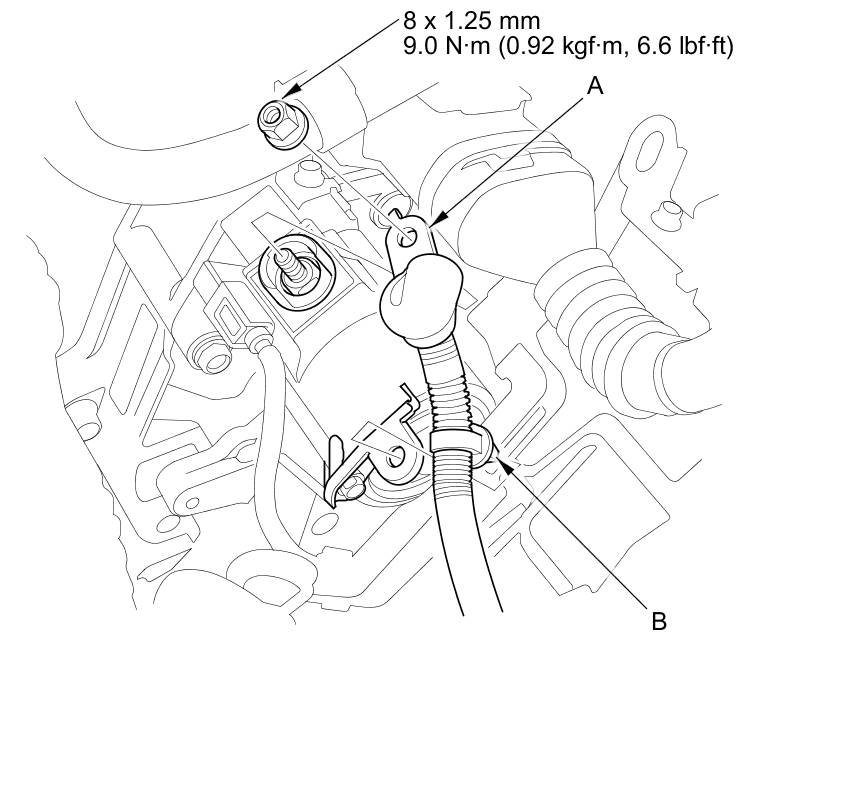 8 x 1.25 mm
9.0 N·m (0.92 kgf·m, 6.6 lbf·ft)

A

B