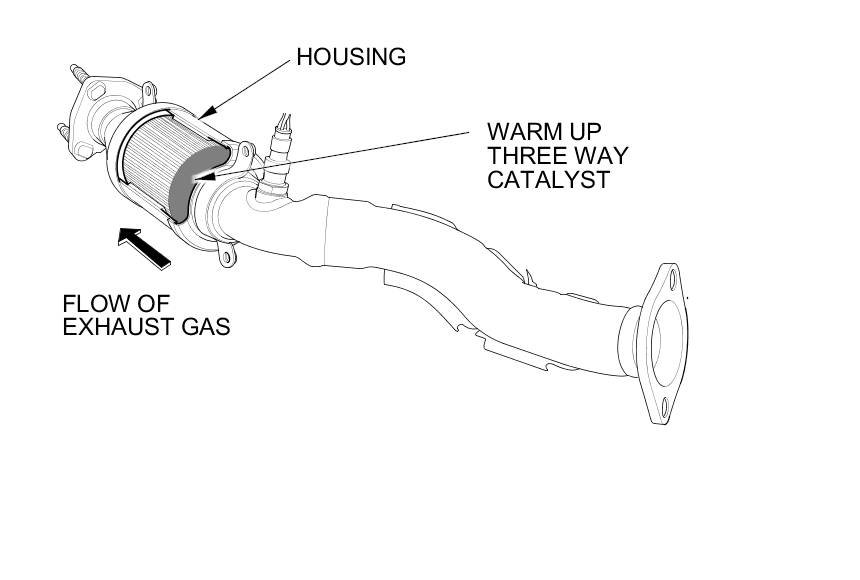 HOUSING

WARM UP
THREE WAY
CATALYST

FLOW OF
EXHAUST GAS