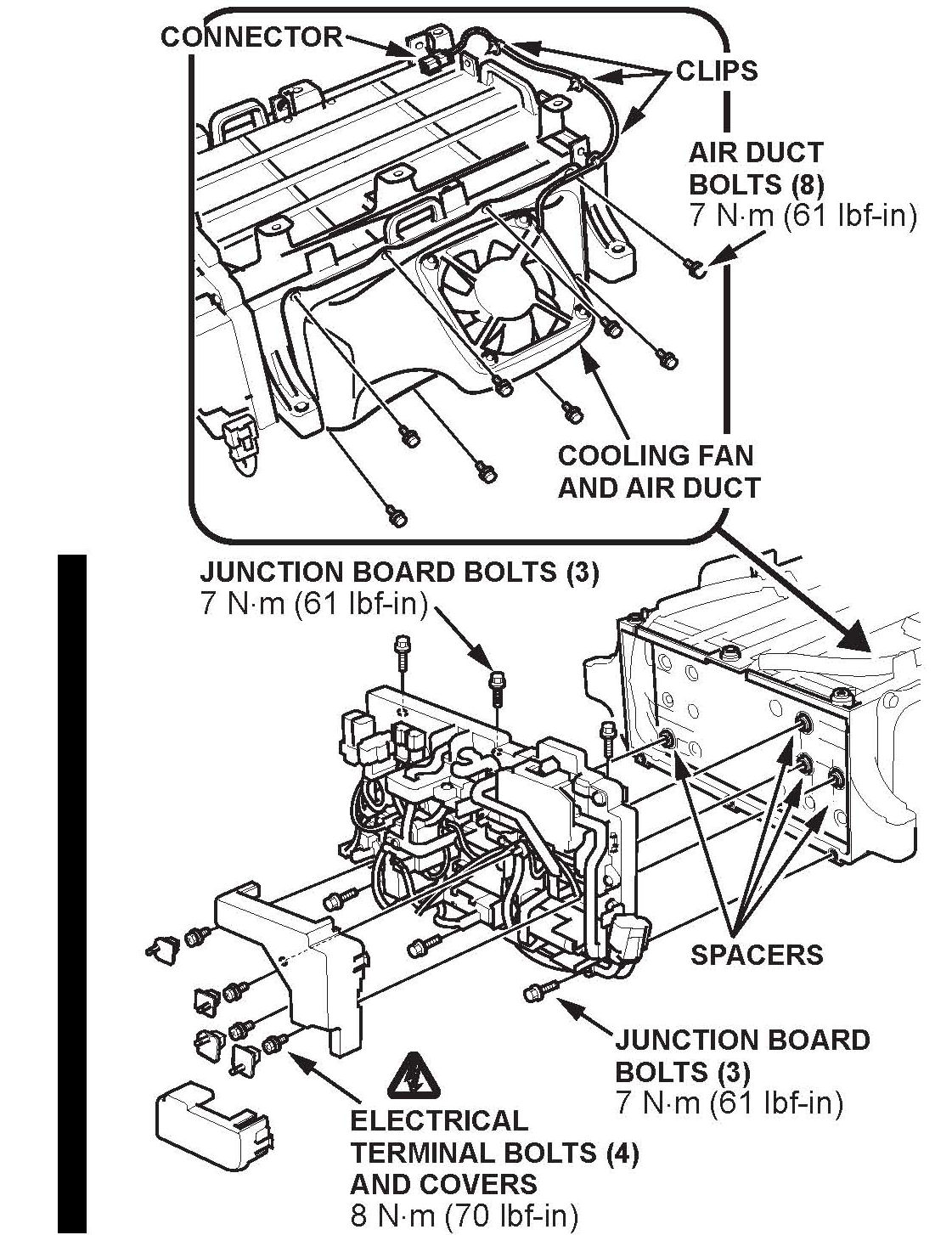 CONNECTOR

CLIPS

AIR DUCT BOLTS (8)
7 N·m (61 lbf-in)

COOLING FAN AND AIR DUCT

JUNCTION BOARD BOLTS (3)
7 N·m (61 lbf-in)

SPACERS

JUNCTION BOARD BOLTS (3)
7 N·m (61 lbf-in)

ELECTRICAL TERMINAL BOLTS (4) AND COVERS
8 N·m (70 lbf-in)