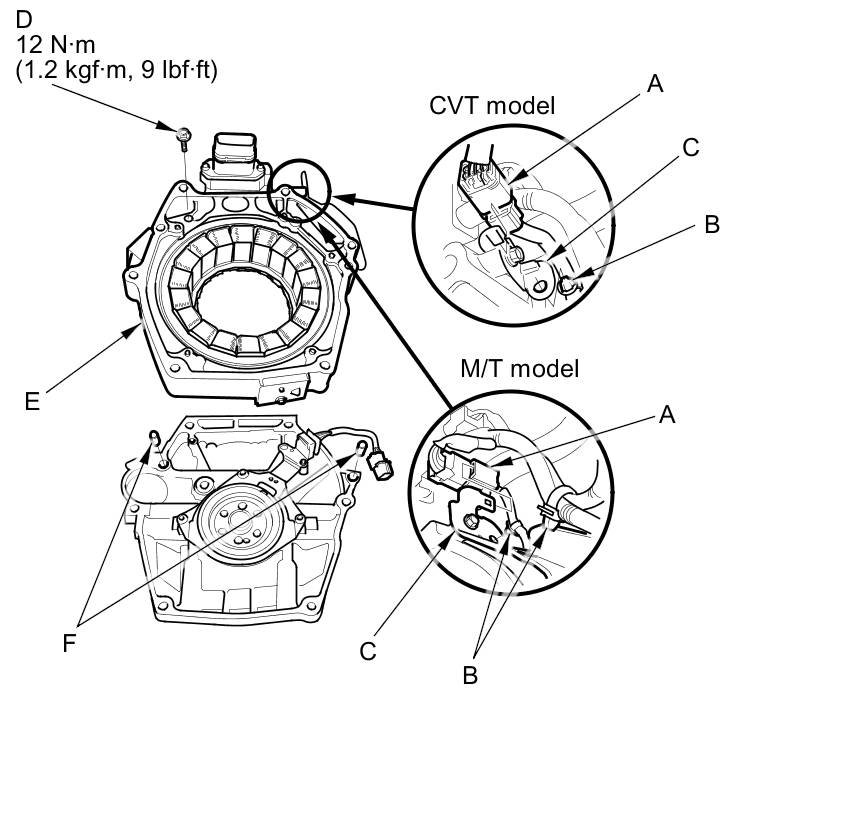 D
12 N·m
(1.2 kgf·m, 9 lbf·ft)

CVT model

A

C

B

E

M/T model

A

F

C

B