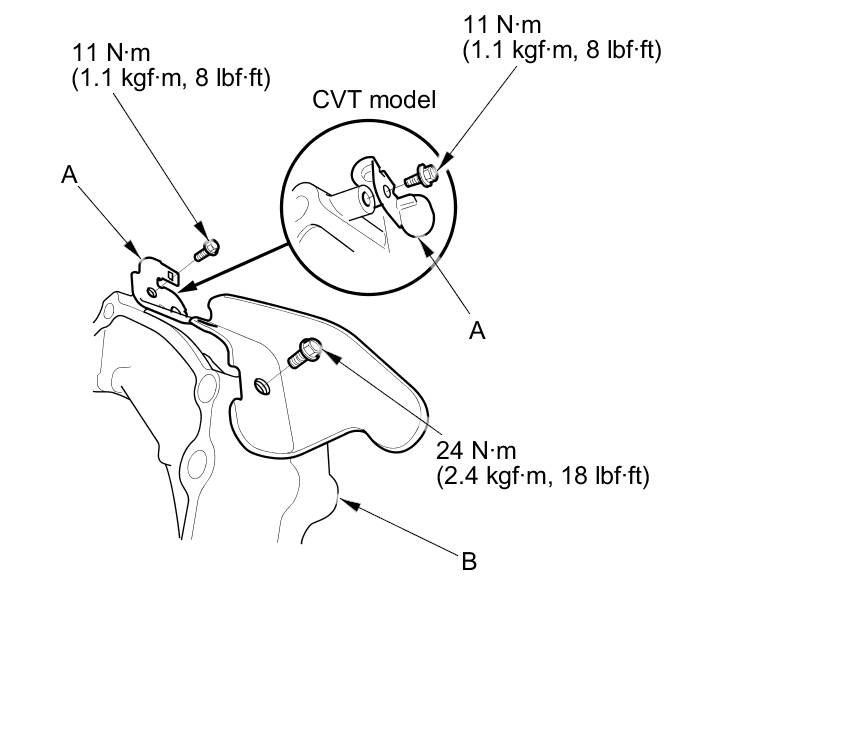 11 N·m
(1.1 kgf·m, 8 lbf·ft)

11 N·m
(1.1 kgf·m, 8 lbf·ft)

CVT model

A

A

24 N·m
(2.4 kgf·m, 18 lbf·ft)

B