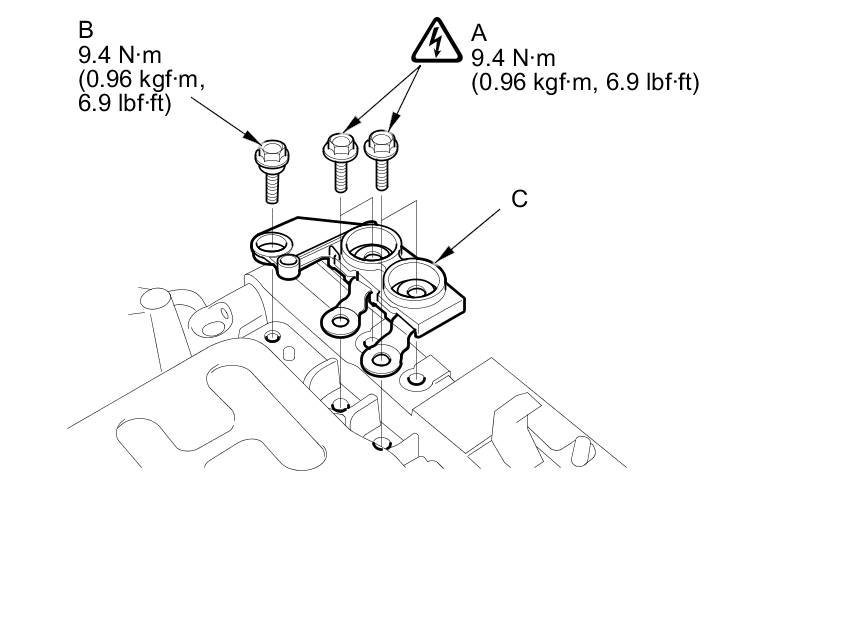 B
9.4 N·m
(0.96 kgf·m,
6.9 lbf·ft)

A
9.4 N·m
(0.96 kgf·m, 6.9 lbf·ft)

C