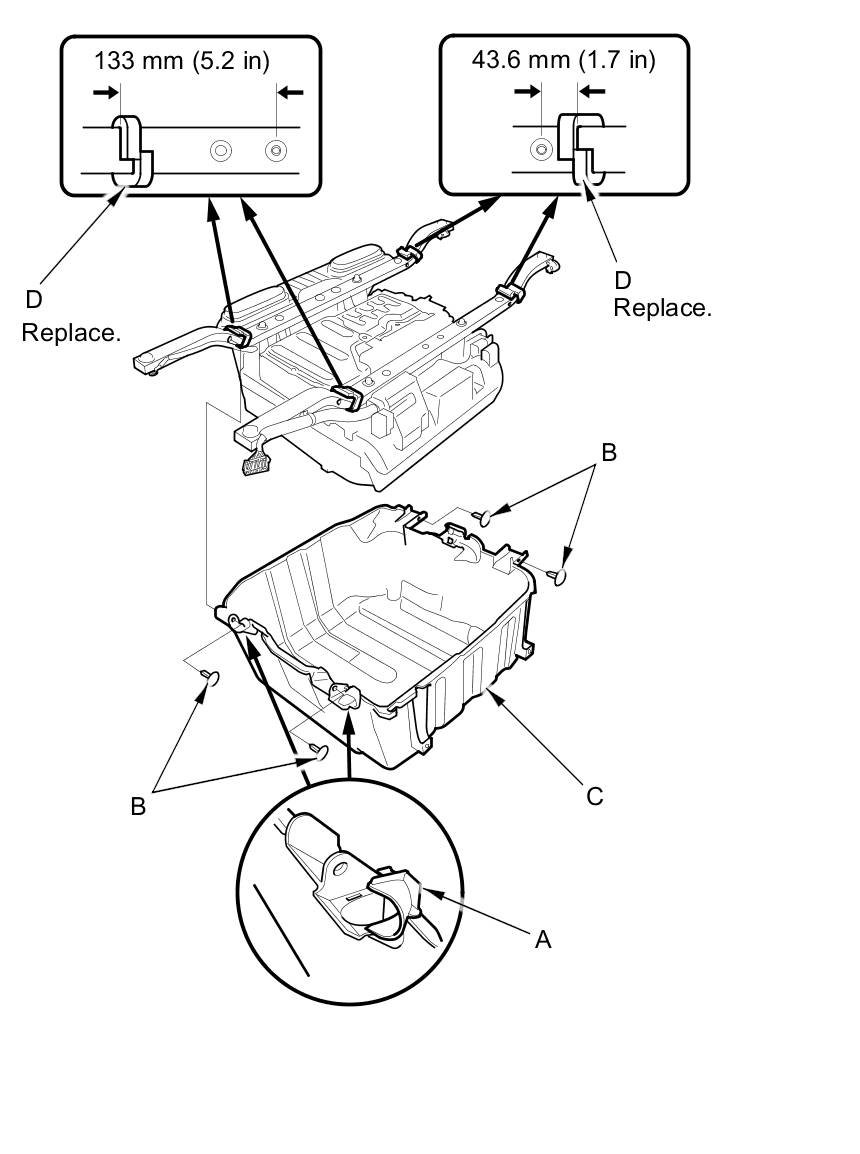 133 mm (5.2 in)

43.6 mm (1.7 in)

D
Replace.

D
Replace.

B

B

C

A