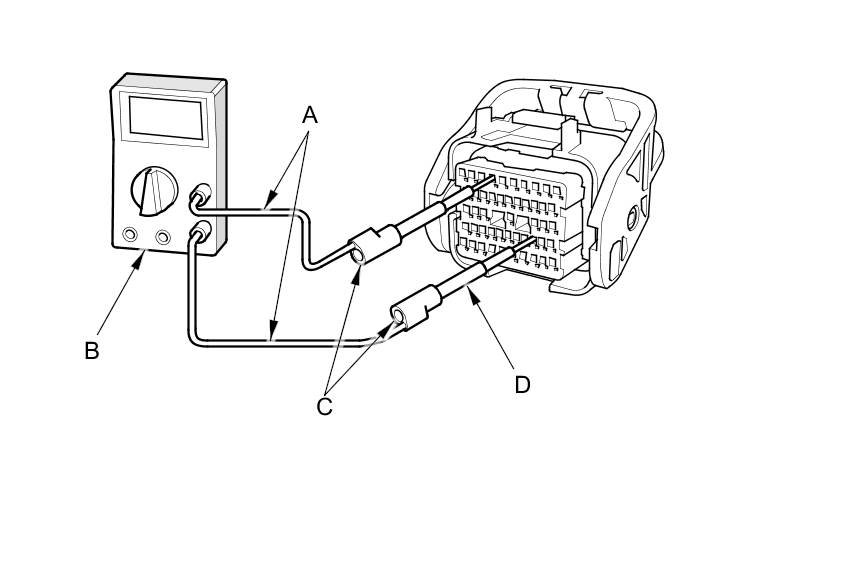 A
B
C
D