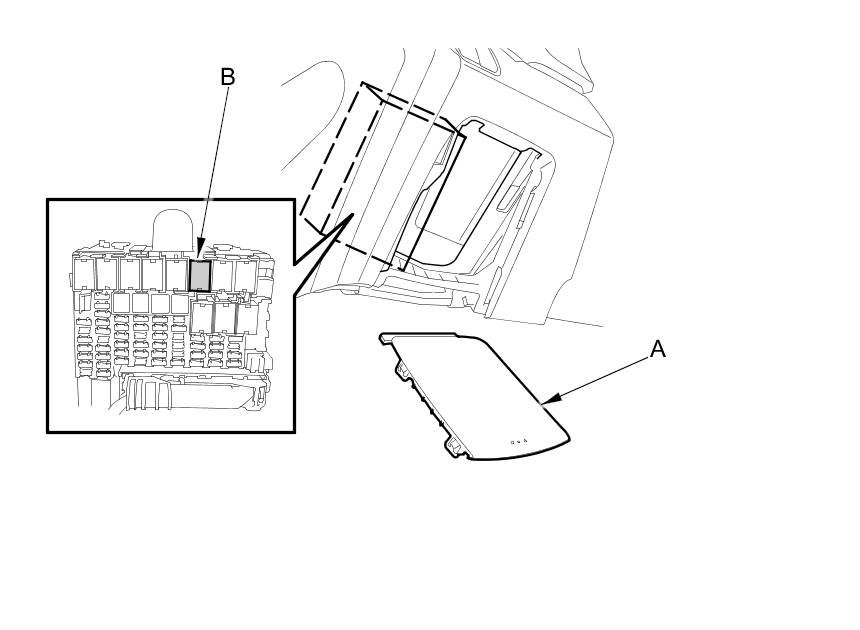 B
A