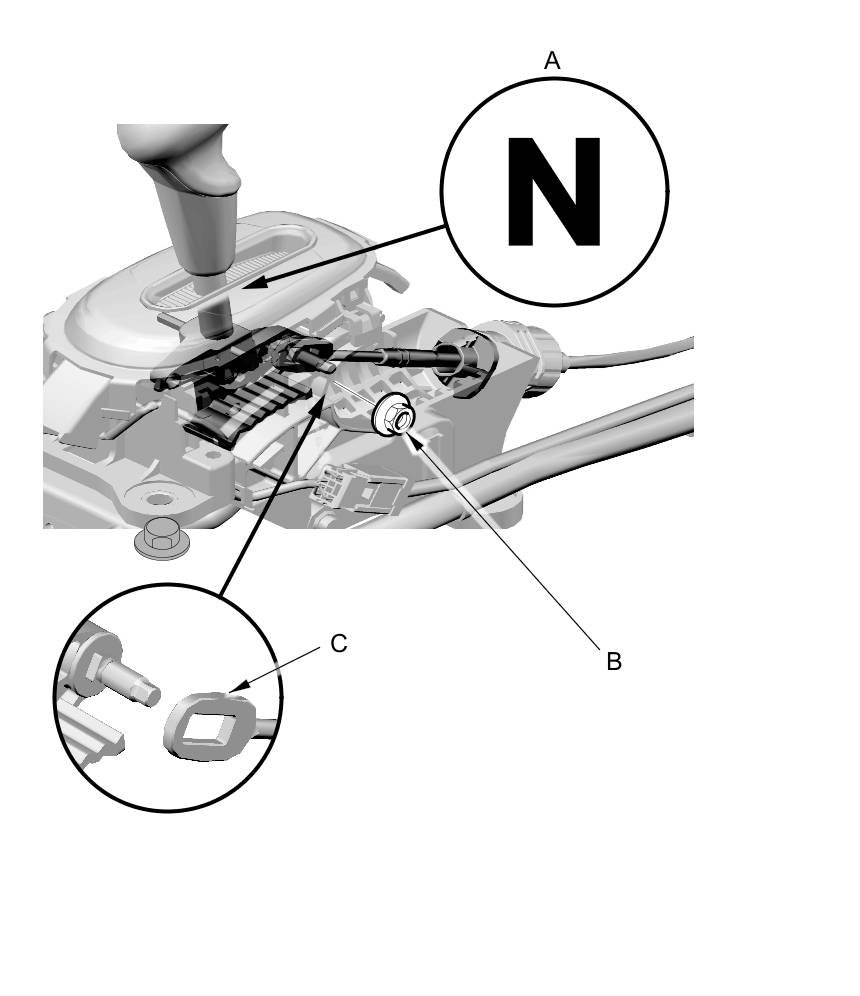 A

N

C

B