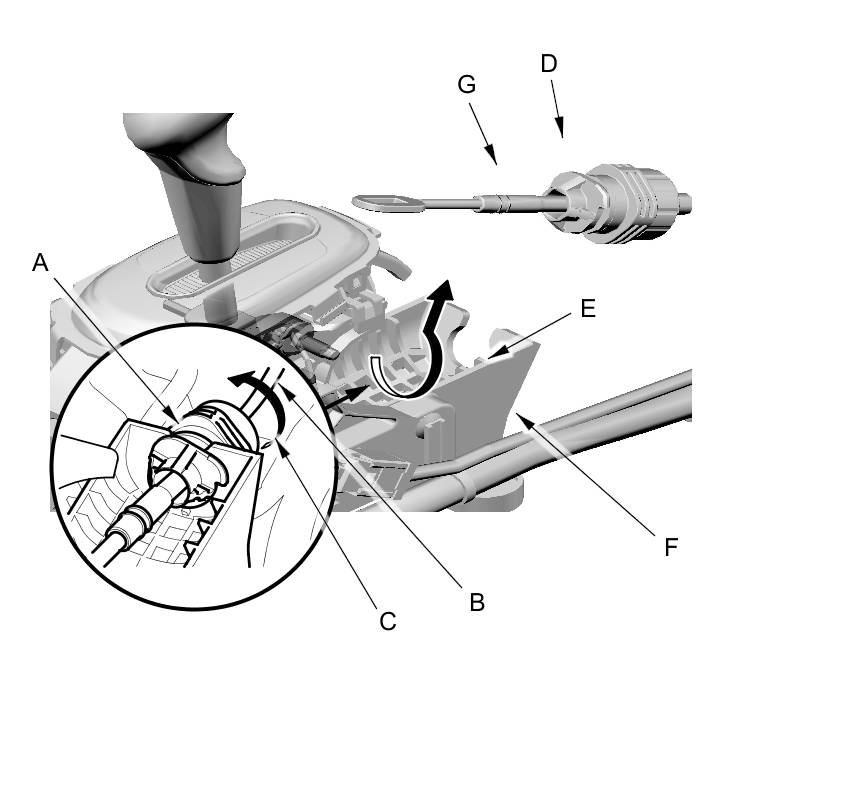 G
D
A
E
F
B
C