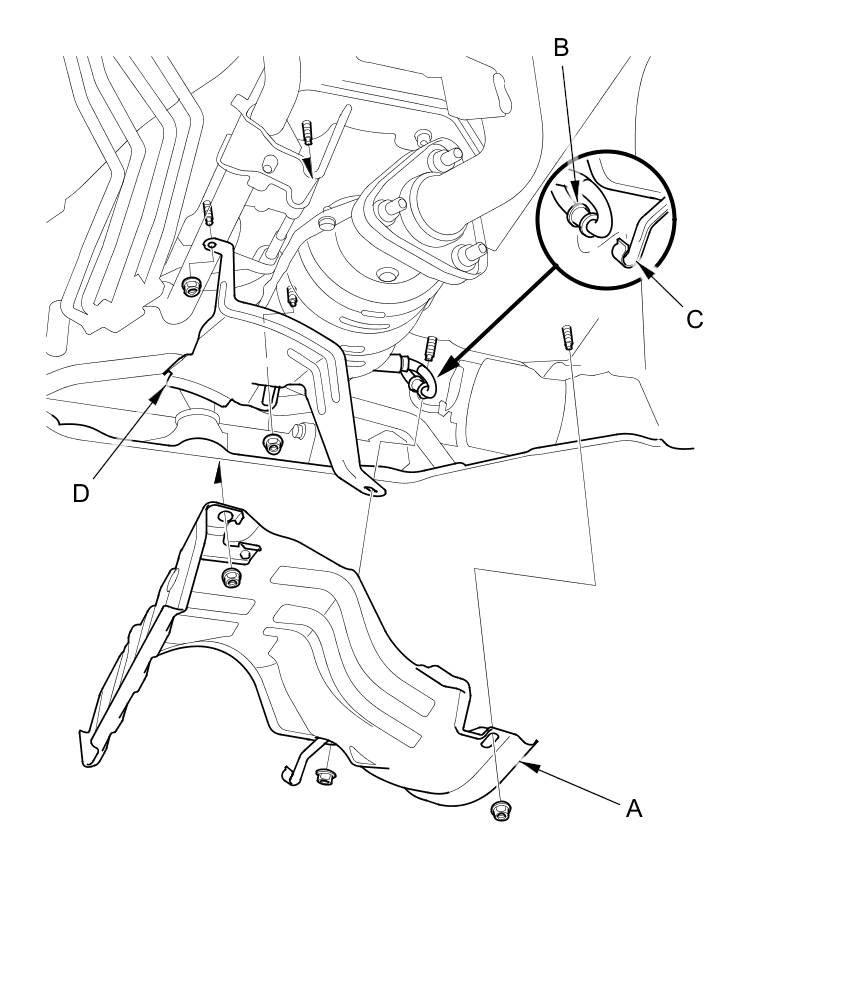 B
C
D
A