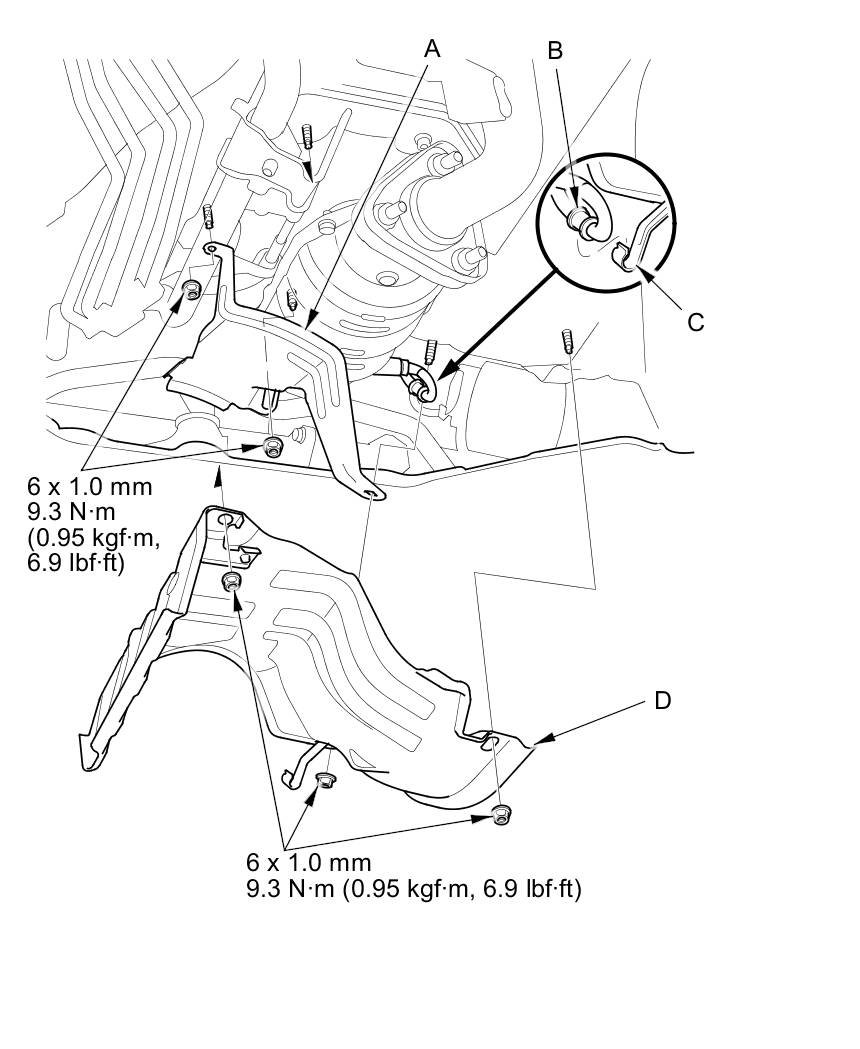 A

B

C

6 x 1.0 mm
9.3 N·m
(0.95 kgf·m,
6.9 lbf·ft)

D

6 x 1.0 mm
9.3 N·m (0.95 kgf·m, 6.9 lbf·ft)