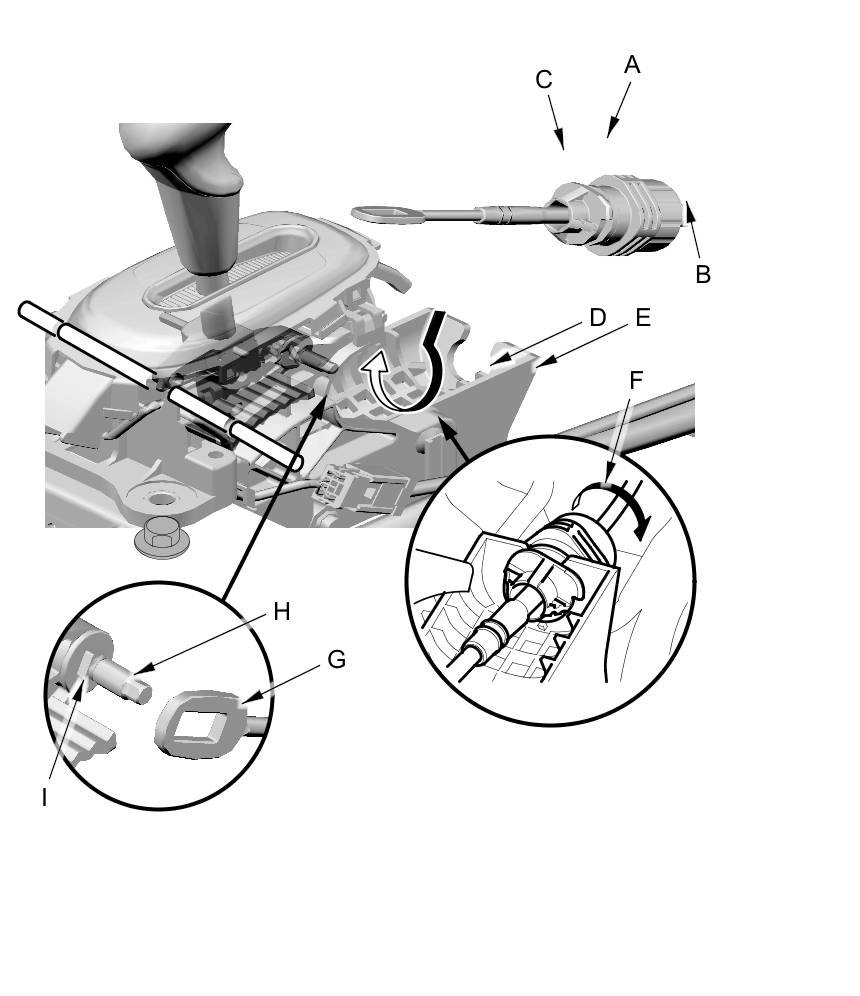 C
A
B
D
E
F
H
G
I