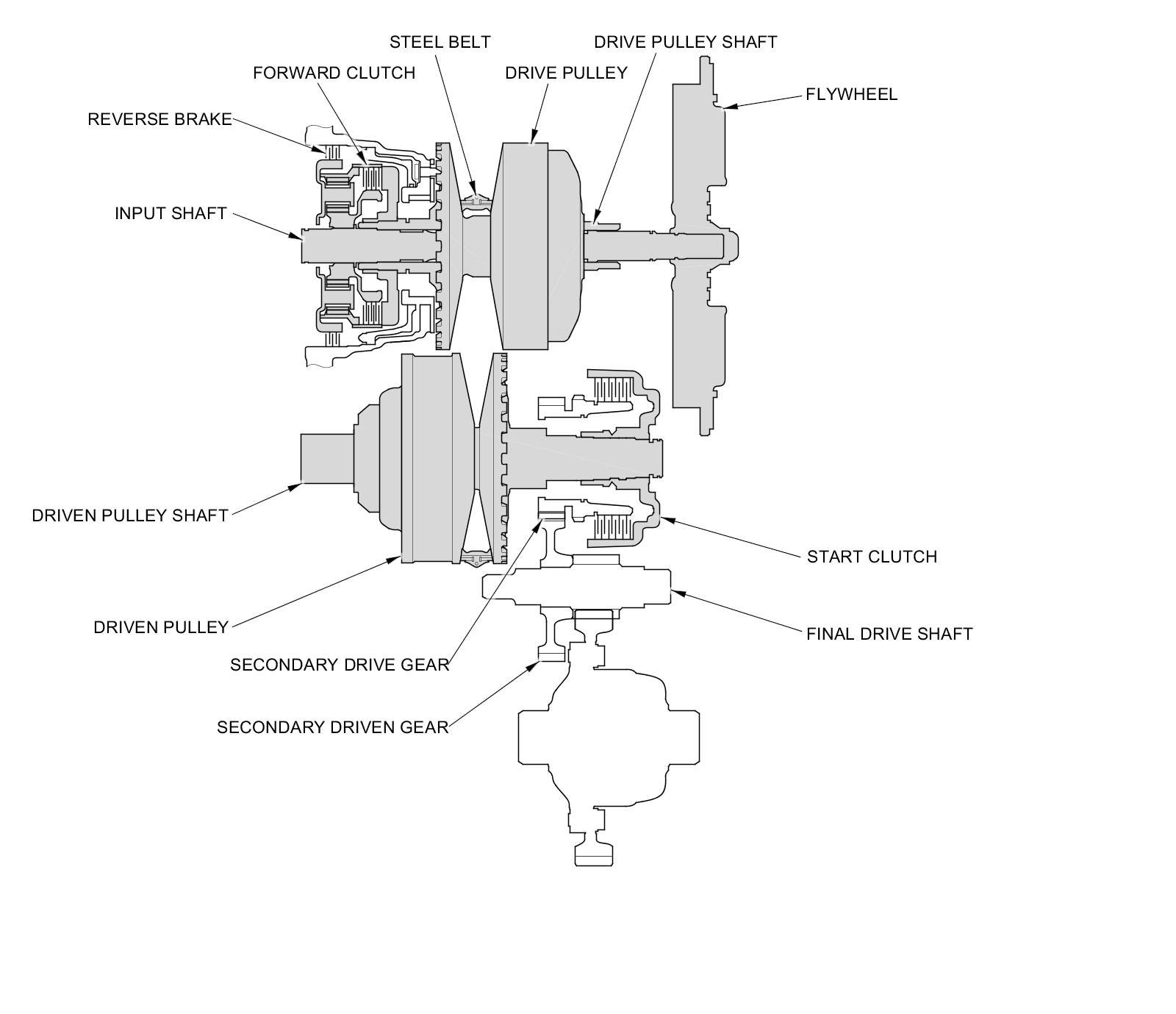 STEEL BELT
DRIVE PULLEY SHAFT
FORWARD CLUTCH
DRIVE PULLEY
FLYWHEEL
REVERSE BRAKE
INPUT SHAFT
DRIVEN PULLEY SHAFT
START CLUTCH
DRIVEN PULLEY
FINAL DRIVE SHAFT
SECONDARY DRIVE GEAR
SECONDARY DRIVEN GEAR