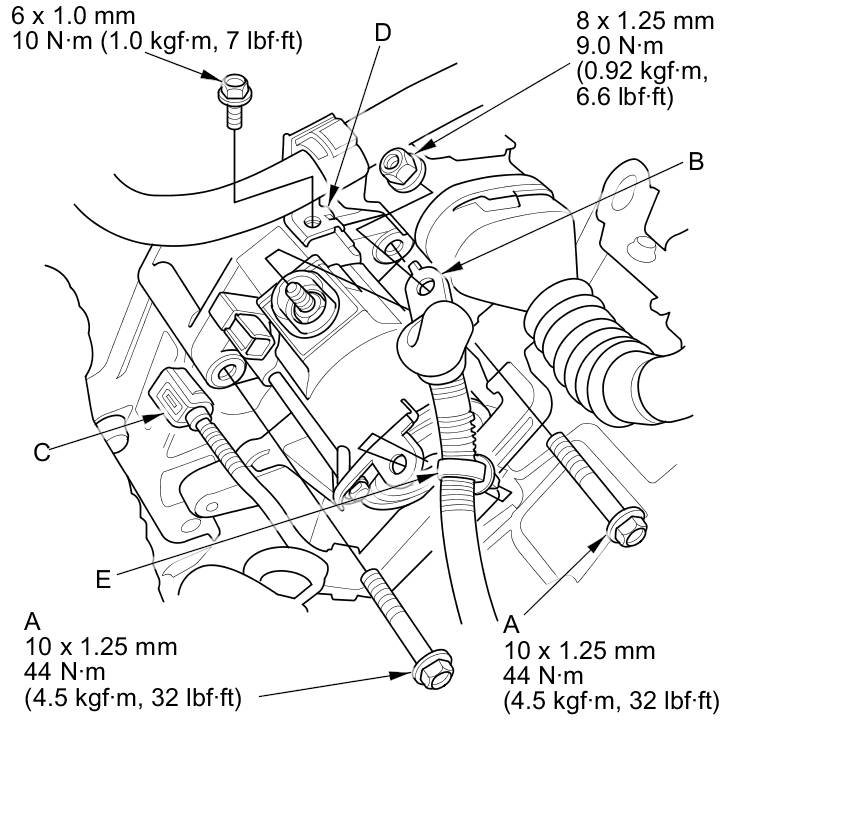 6 x 1.0 mm
10 N·m (1.0 kgf·m, 7 lbf·ft)

D

8 x 1.25 mm
9.0 N·m
(0.92 kgf·m,
6.6 lbf·ft)

B

C

E

A
10 x 1.25 mm
44 N·m
(4.5 kgf·m, 32 lbf·ft)

A
10 x 1.25 mm
44 N·m
(4.5 kgf·m, 32 lbf·ft)