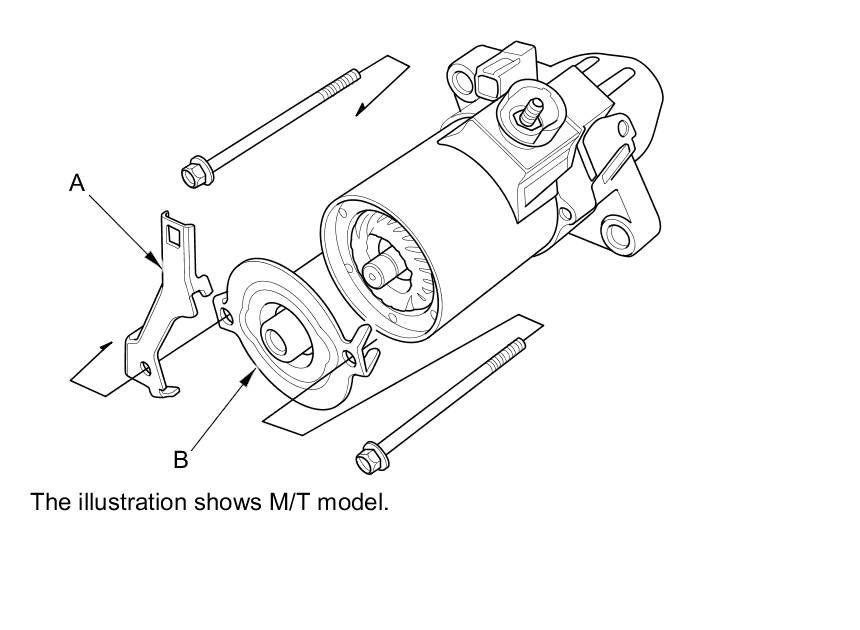 A

B

The illustration shows M/T model.