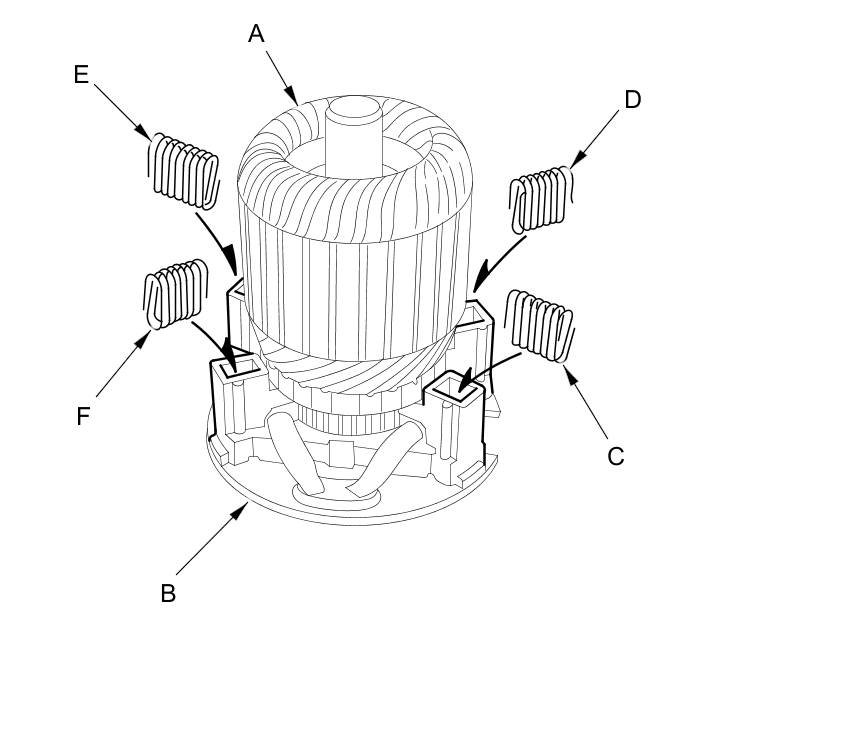 A
E
D
F
C
B