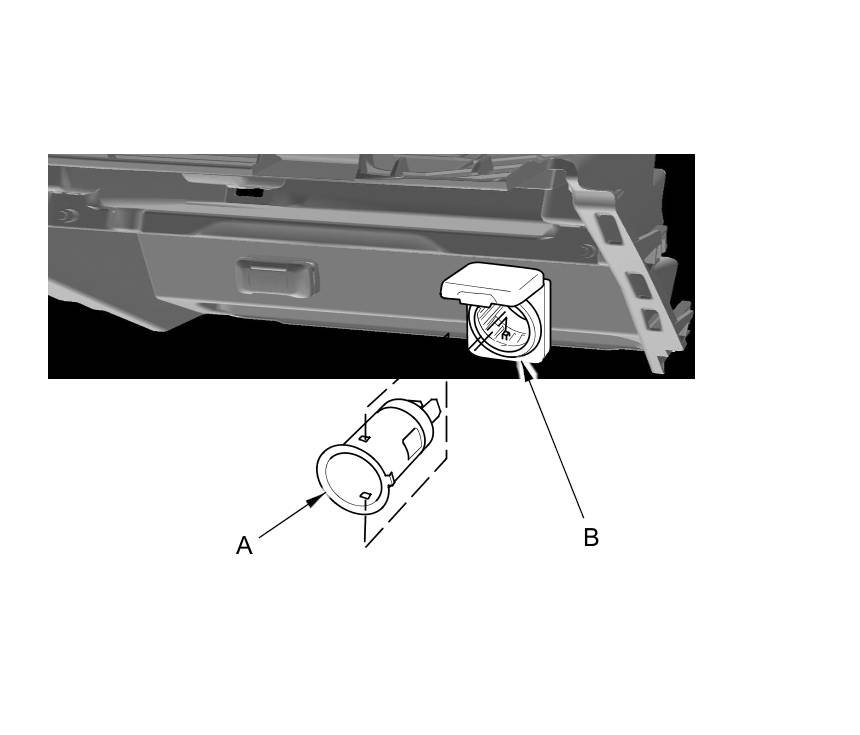 A

B