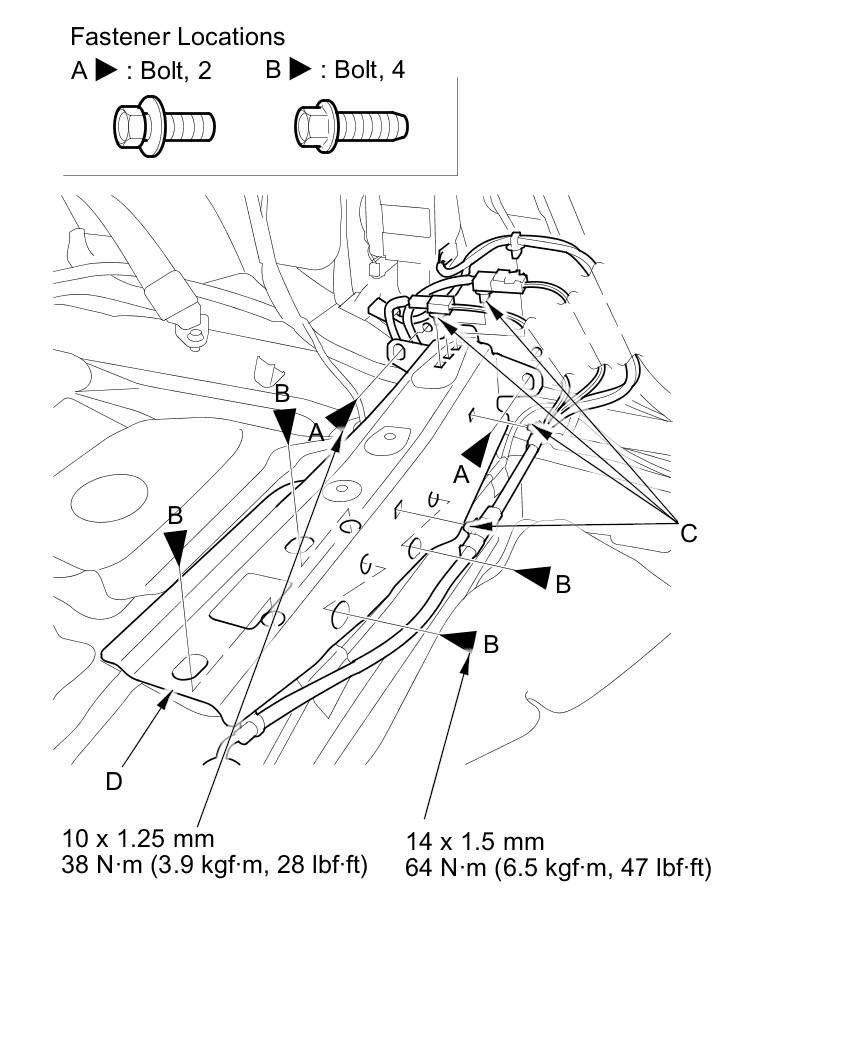 Fastener Locations
A ▶ : Bolt, 2   B ▶ : Bolt, 4

B
A
A
B
C
B
B
D

10 x 1.25 mm
38 N·m (3.9 kgf·m, 28 lbf·ft)

14 x 1.5 mm
64 N·m (6.5 kgf·m, 47 lbf·ft)