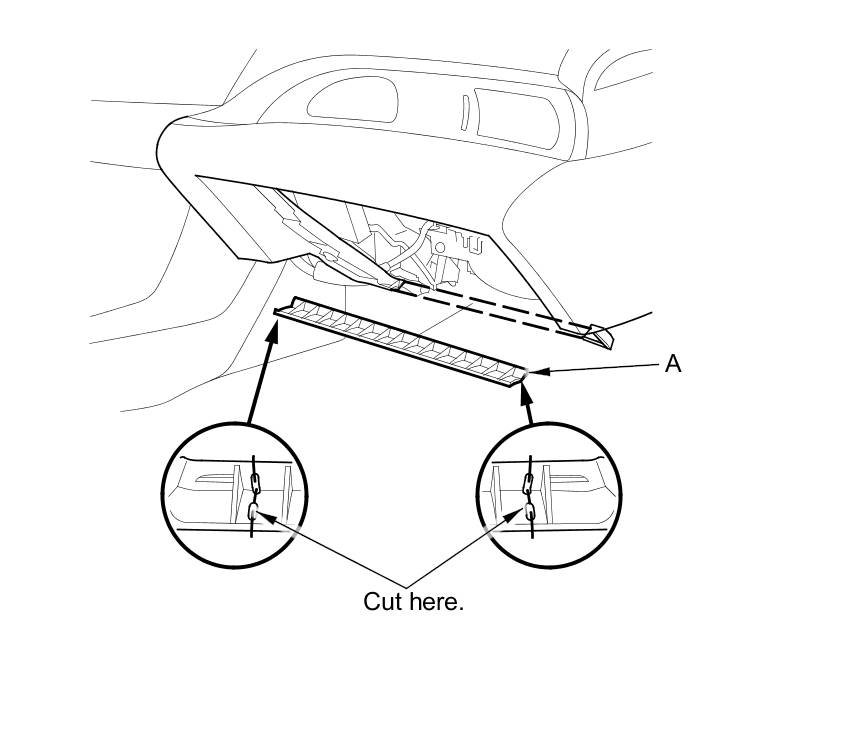 A

Cut here.