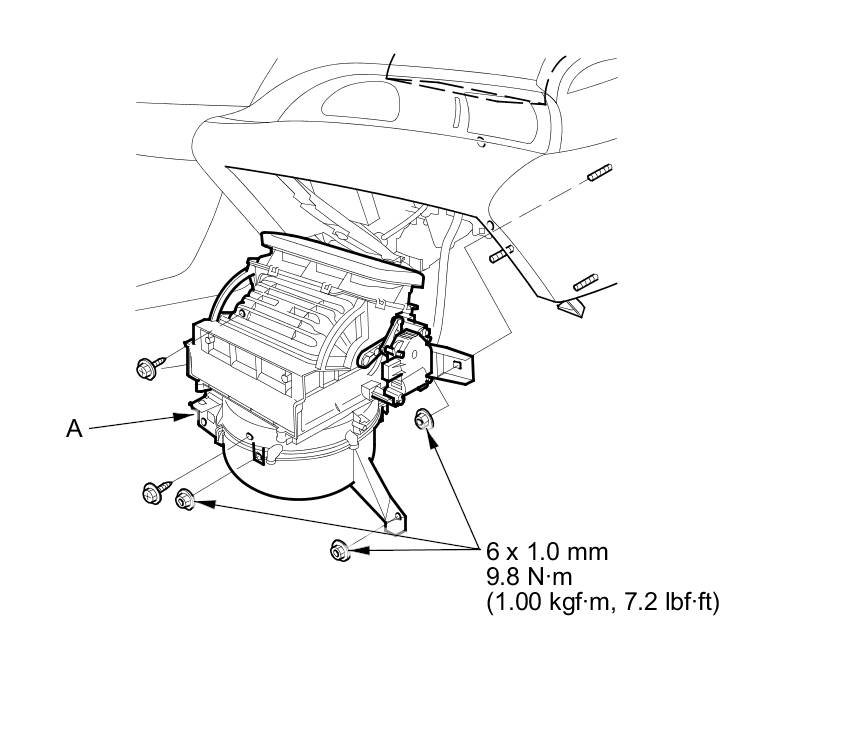 A

6 x 1.0 mm
9.8 N·m
(1.00 kgf·m, 7.2 lbf·ft)