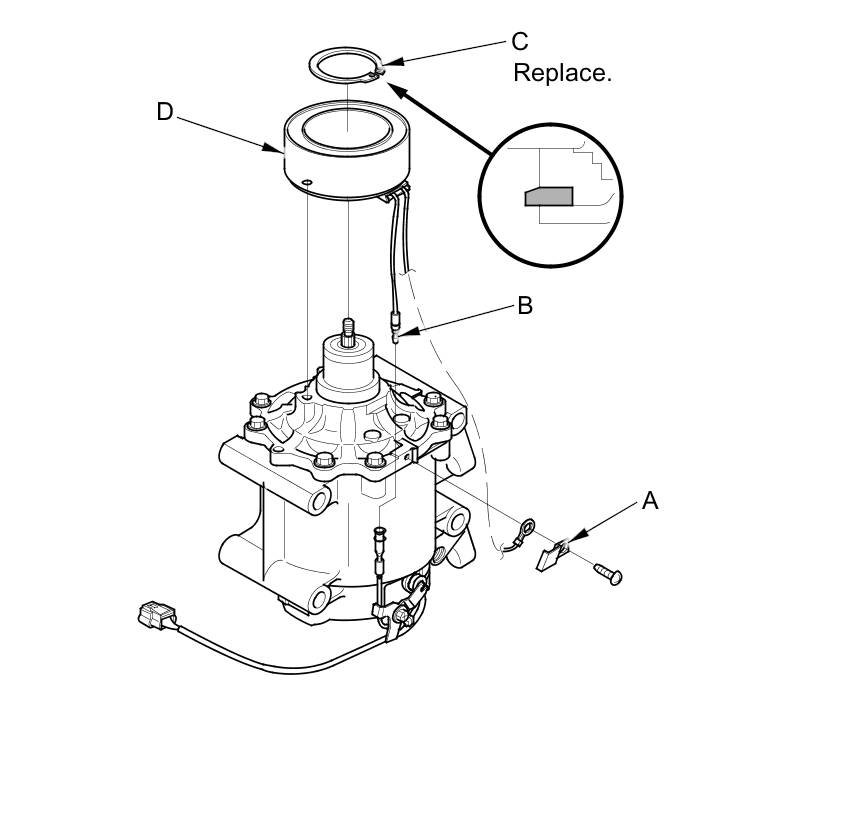 C
Replace.

D

B

A