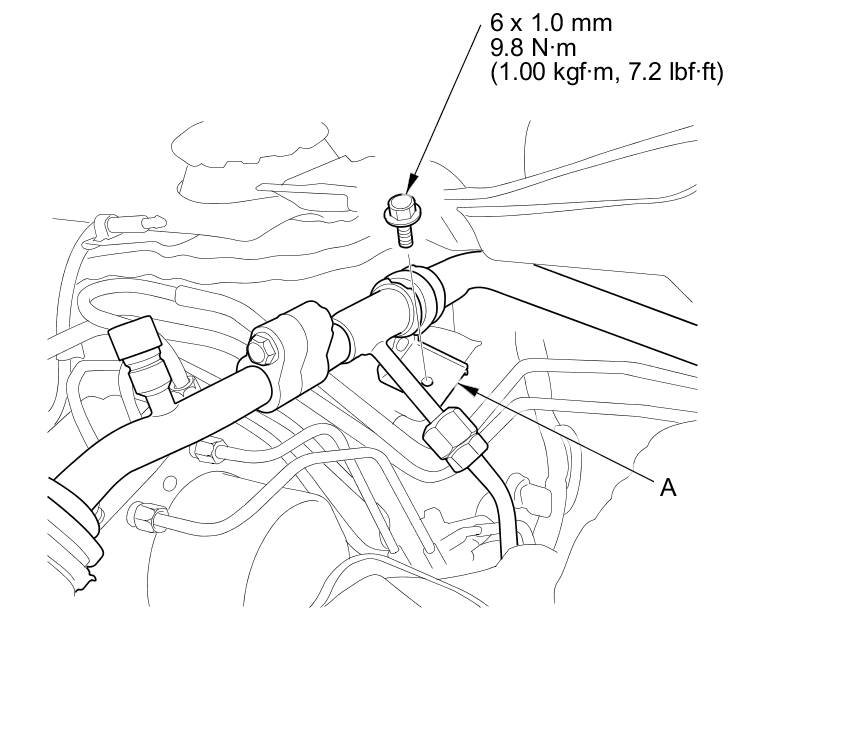 6 x 1.0 mm
9.8 N·m
(1.00 kgf·m, 7.2 lbf·ft)

A