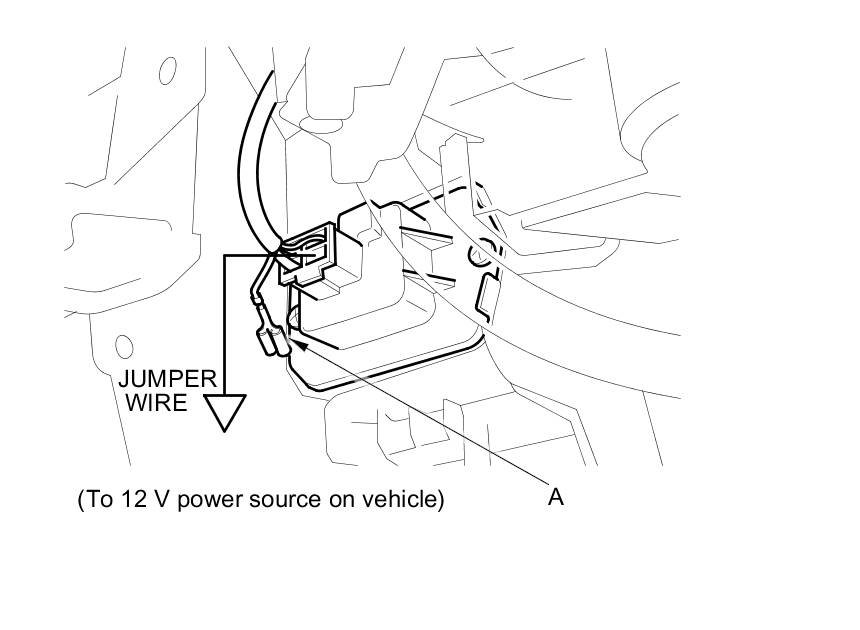 JUMPER WIRE

(To 12 V power source on vehicle)

A