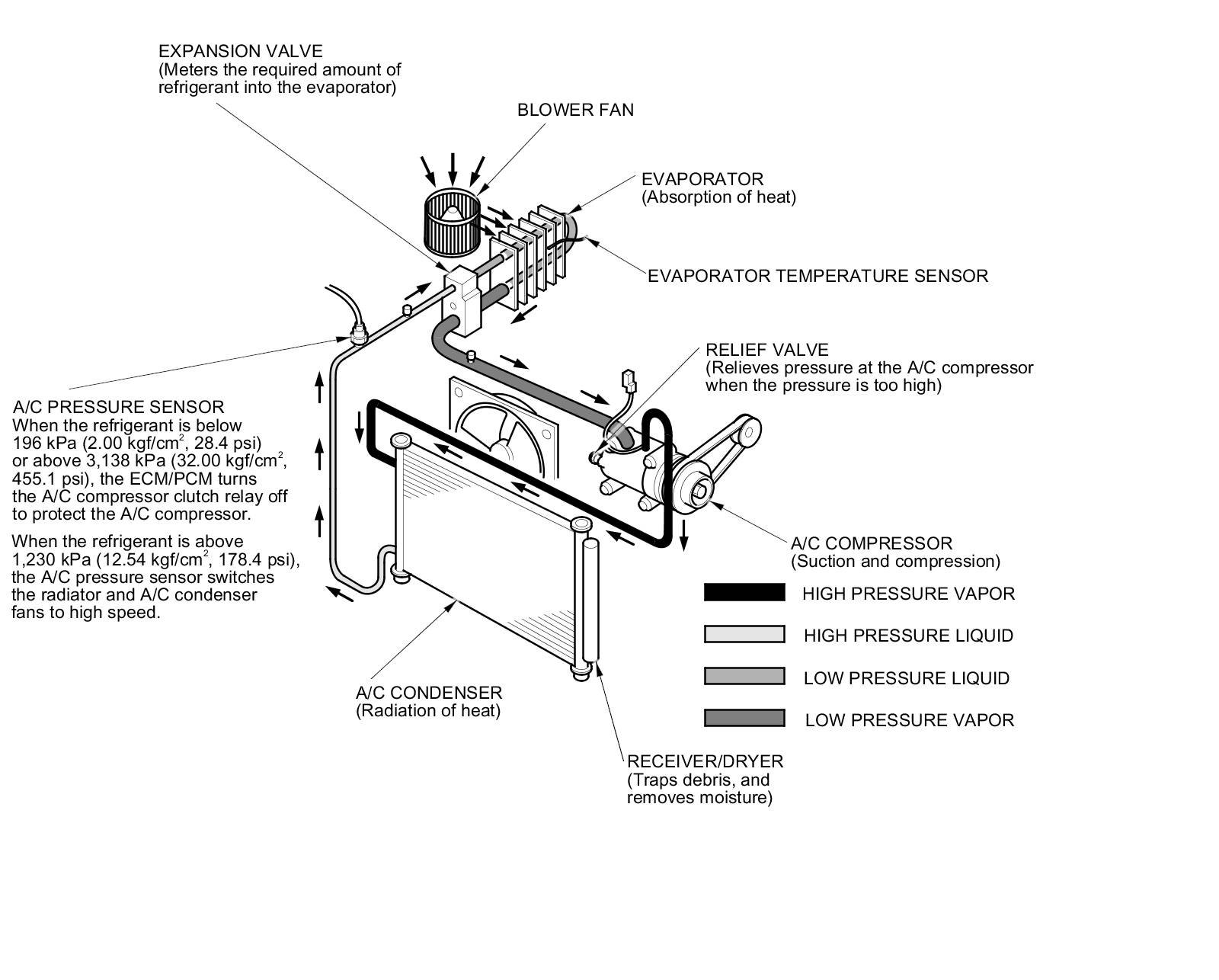 EXPANSION VALVE
(Meters the required amount of refrigerant into the evaporator)

BLOWER FAN

EVAPORATOR
(Absorption of heat)

EVAPORATOR TEMPERATURE SENSOR

RELIEF VALVE
(Relieves pressure at the A/C compressor when the pressure is too high)

A/C PRESSURE SENSOR
When the refrigerant is below 196 kPa (2.00 kgf/cm$^2$, 28.4 psi) or above 3,138 kPa (32.00 kgf/cm$^2$, 455.1 psi), the ECM/PCM turns the A/C compressor clutch relay off to protect the A/C compressor.

When the refrigerant is above 1,230 kPa (12.54 kgf/cm$^2$, 178.4 psi), the A/C pressure sensor switches the radiator and A/C condenser fans to high speed.

A/C COMPRESSOR
(Suction and compression)

HIGH PRESSURE VAPOR

HIGH PRESSURE LIQUID

LOW PRESSURE LIQUID

LOW PRESSURE VAPOR

A/C CONDENSER
(Radiation of heat)

RECEIVER/DRYER
(Traps debris, and removes moisture)