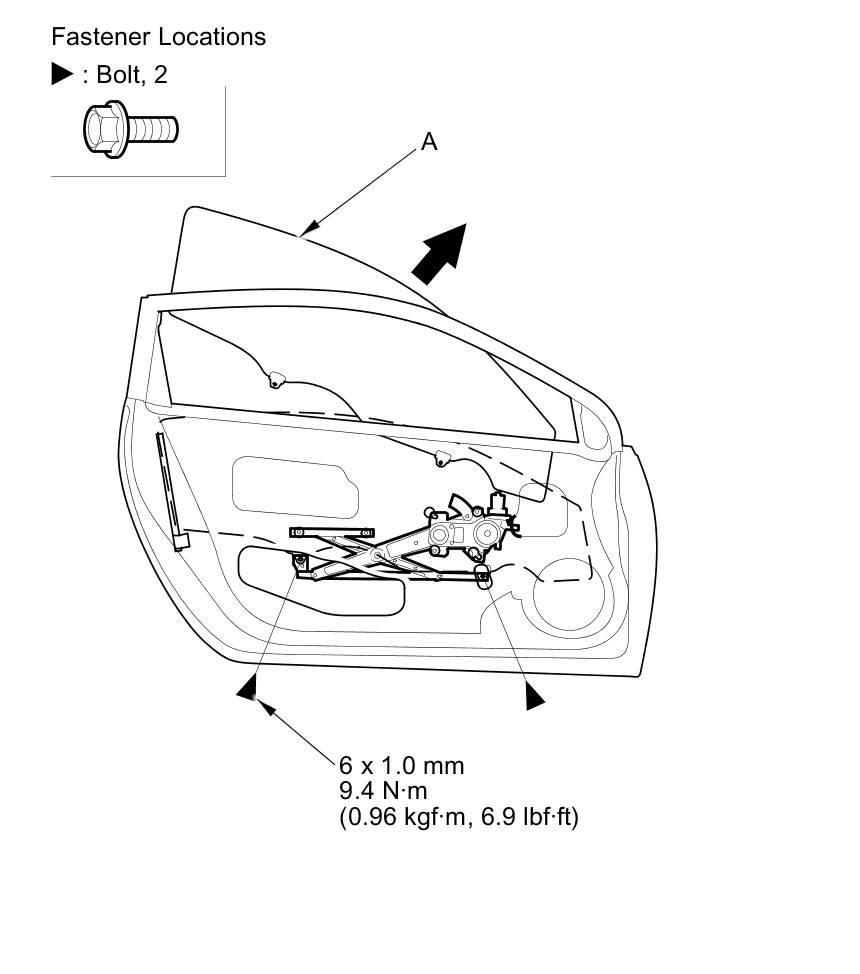 Fastener Locations

▶ : Bolt, 2

A

6 x 1.0 mm
9.4 N·m
(0.96 kgf·m, 6.9 lbf·ft)