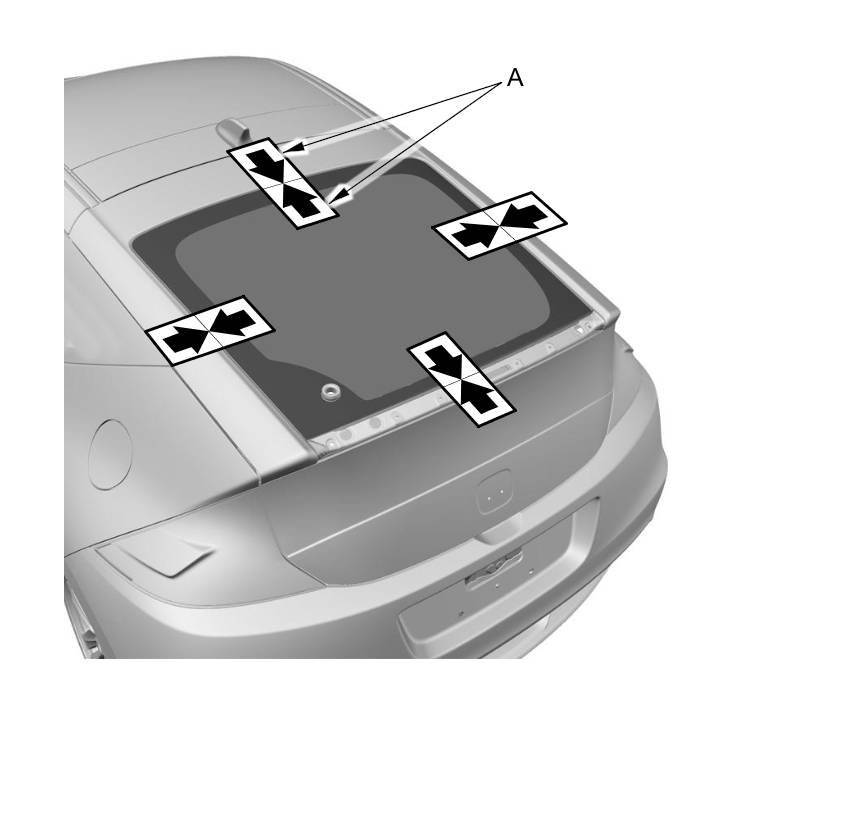 A