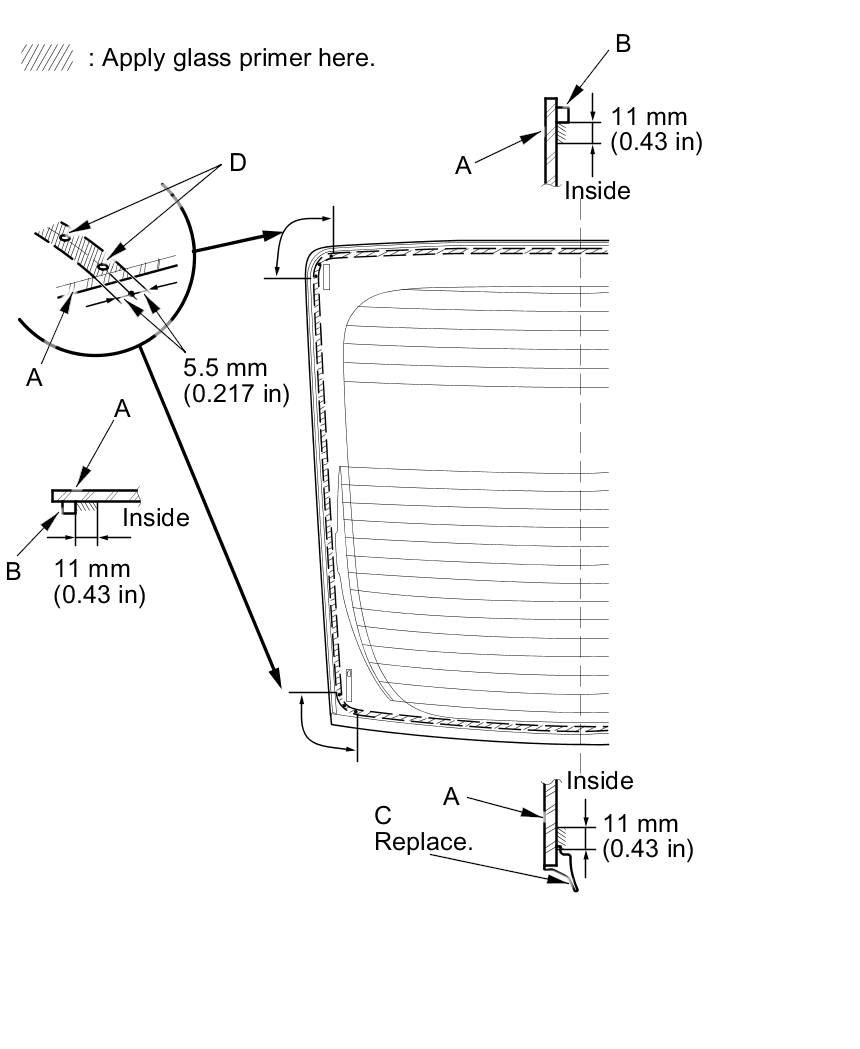 : Apply glass primer here.

B

11 mm
(0.43 in)

A

Inside

D

A

5.5 mm
(0.217 in)

A

Inside

B

11 mm
(0.43 in)

Inside

A

C
Replace.

11 mm
(0.43 in)