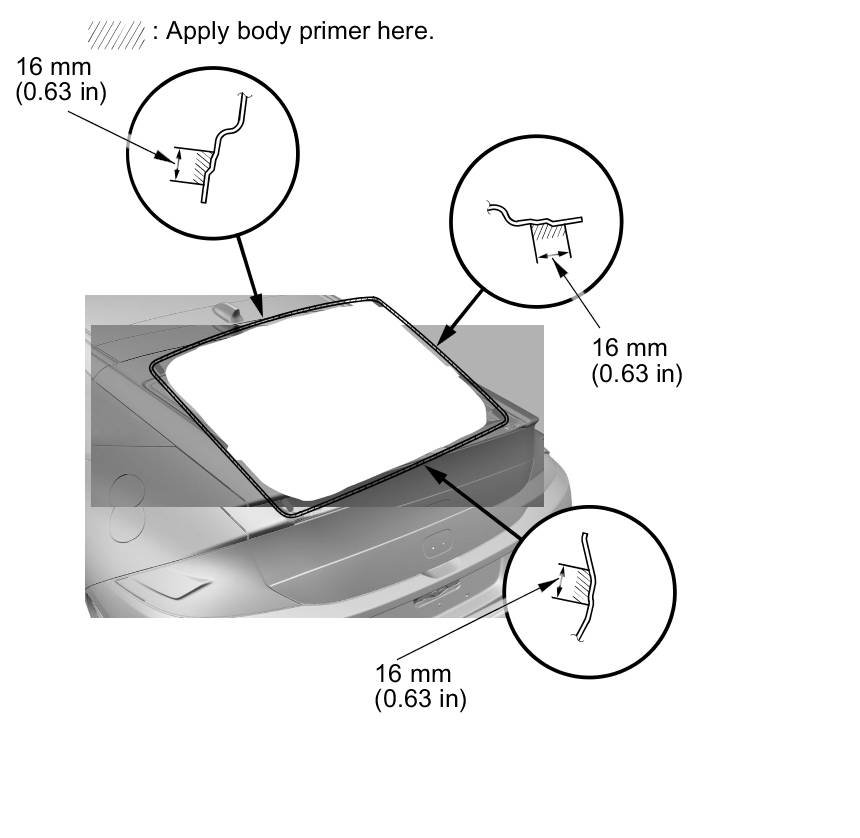 : Apply body primer here.

16 mm
(0.63 in)

16 mm
(0.63 in)

16 mm
(0.63 in)