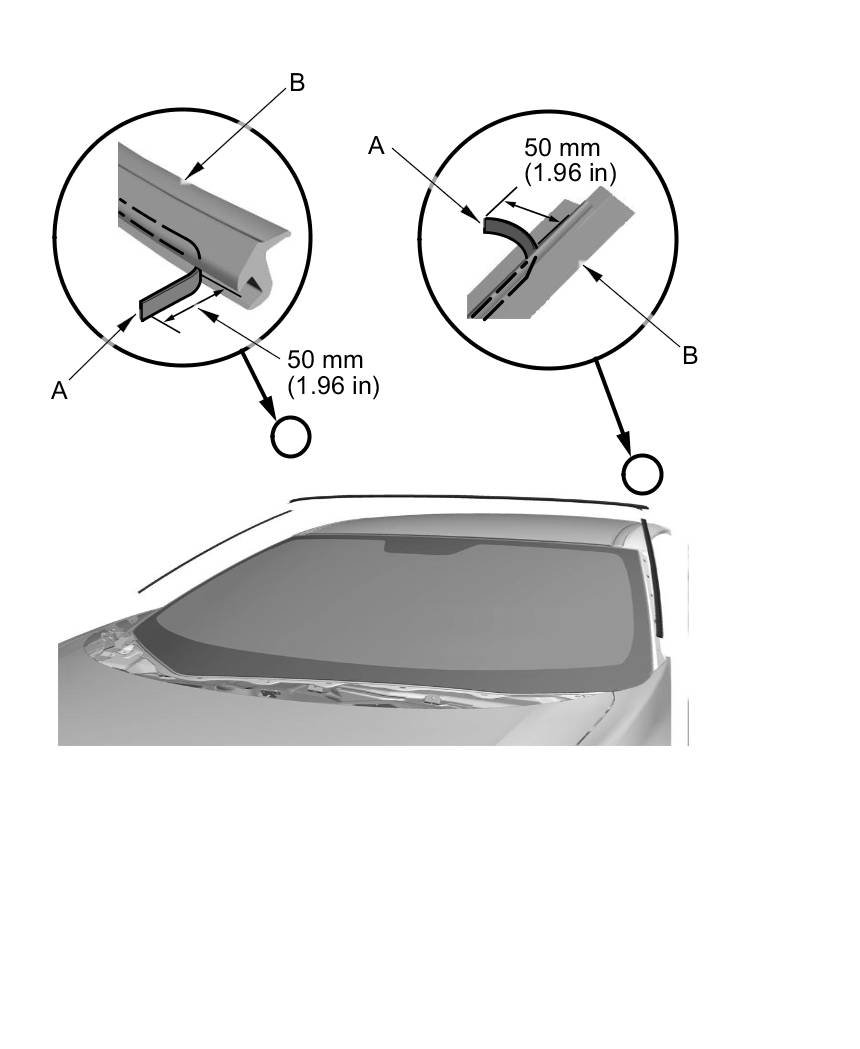 B

A

50 mm
(1.96 in)

A

50 mm
(1.96 in)

B