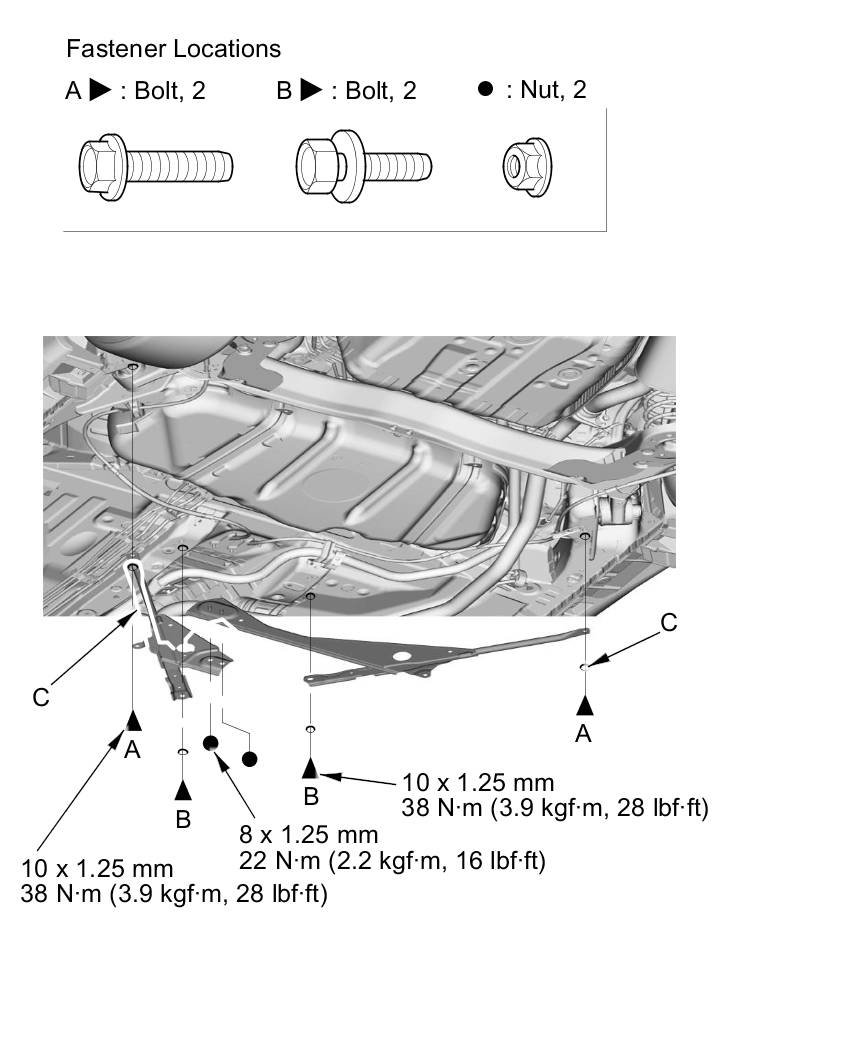 Fastener Locations

A ▶ : Bolt, 2    B ▶ : Bolt, 2    ● : Nut, 2

C

C

A

A

B

B

10 x 1.25 mm
38 N·m (3.9 kgf·m, 28 lbf·ft)

8 x 1.25 mm
22 N·m (2.2 kgf·m, 16 lbf·ft)

10 x 1.25 mm
38 N·m (3.9 kgf·m, 28 lbf·ft)