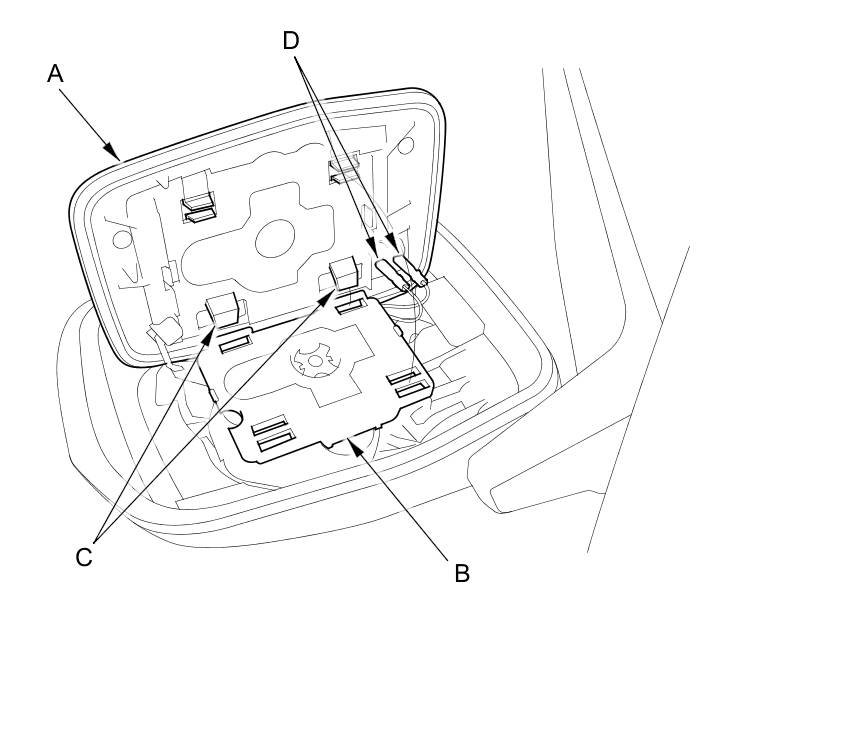 D
A
C
B