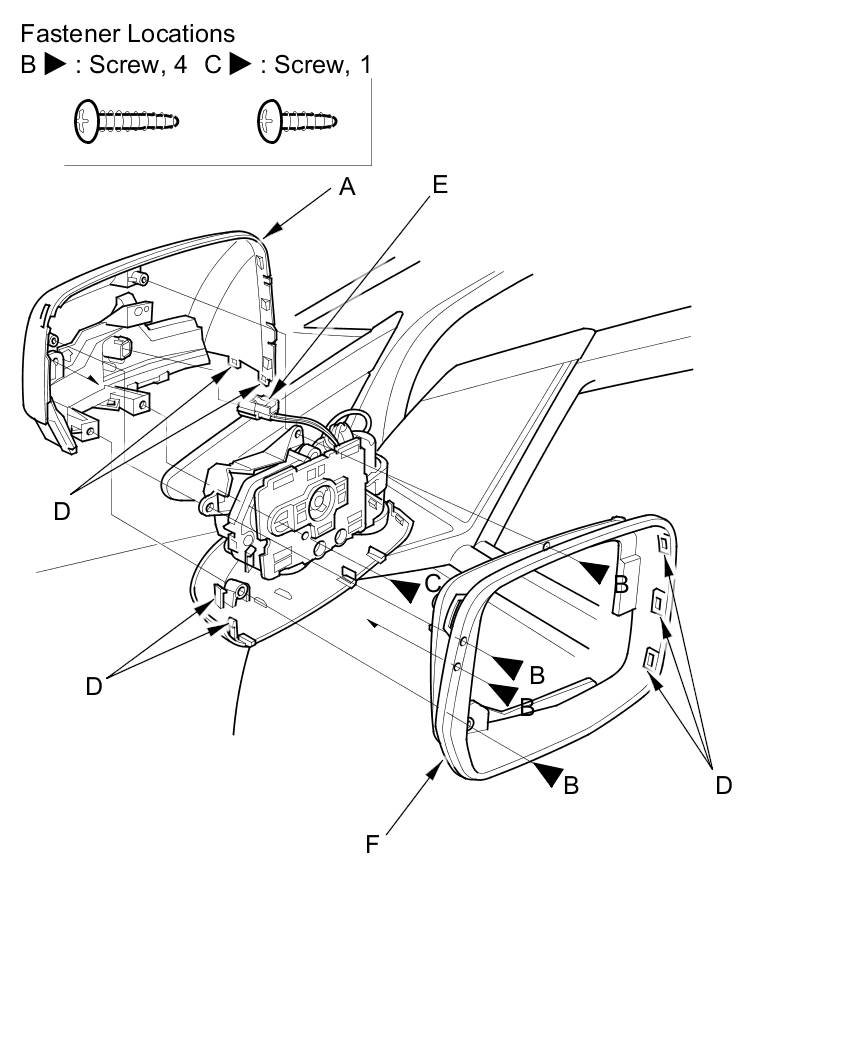 Fastener Locations
B ▶ : Screw, 4 C ▶ : Screw, 1

A
E
D
C
B
B
B
B
D
D
F