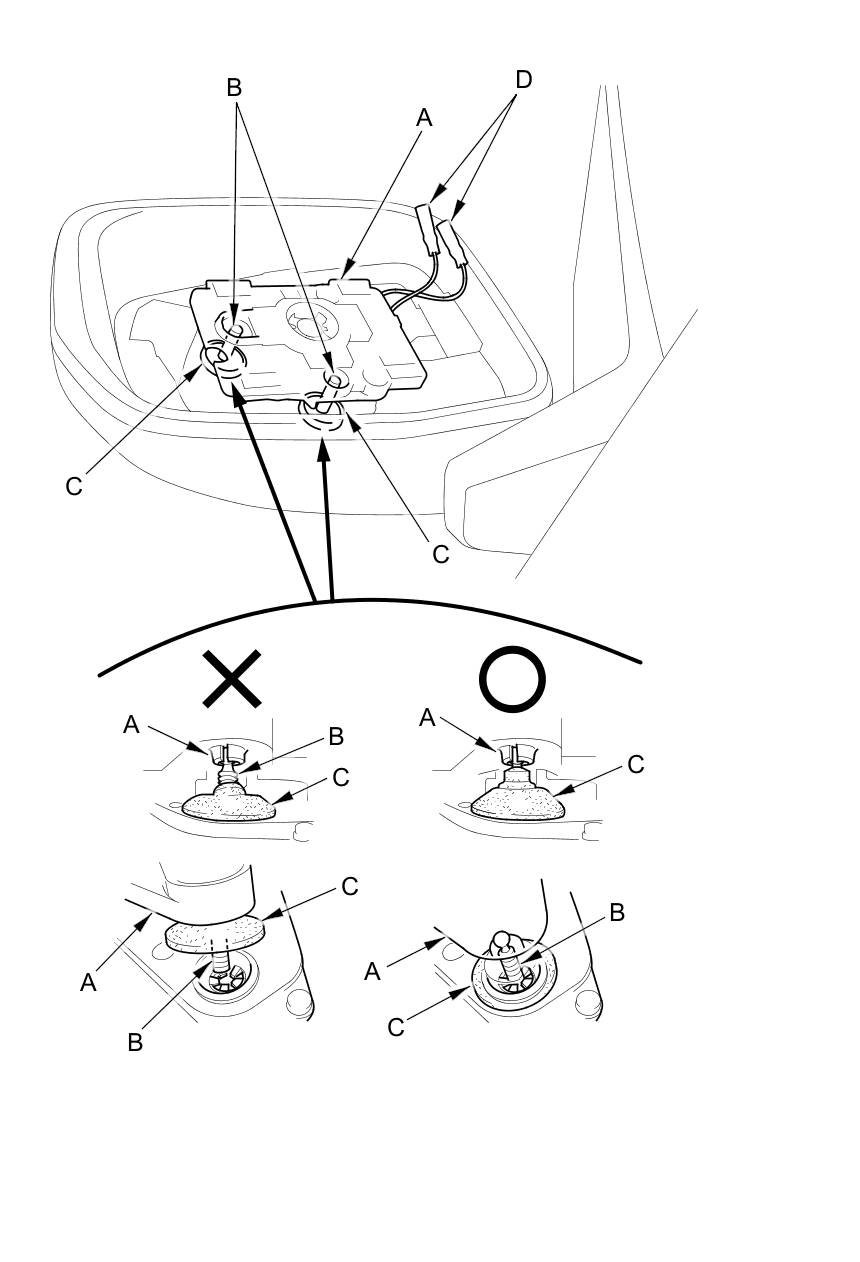 B
D
A
C
C
A
B
C
A
C
C
A
B
B
A
C