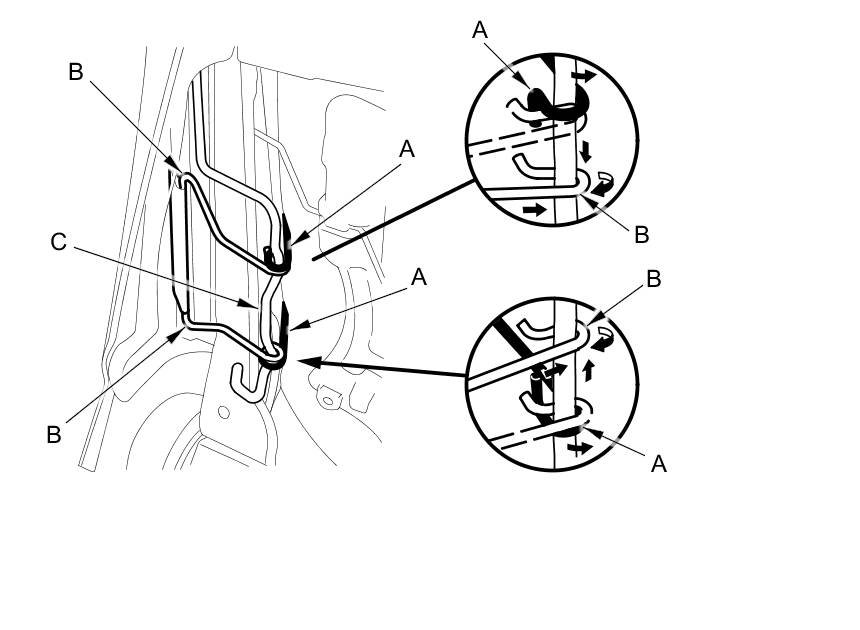 B
A
C
A
B
A
B
B
A