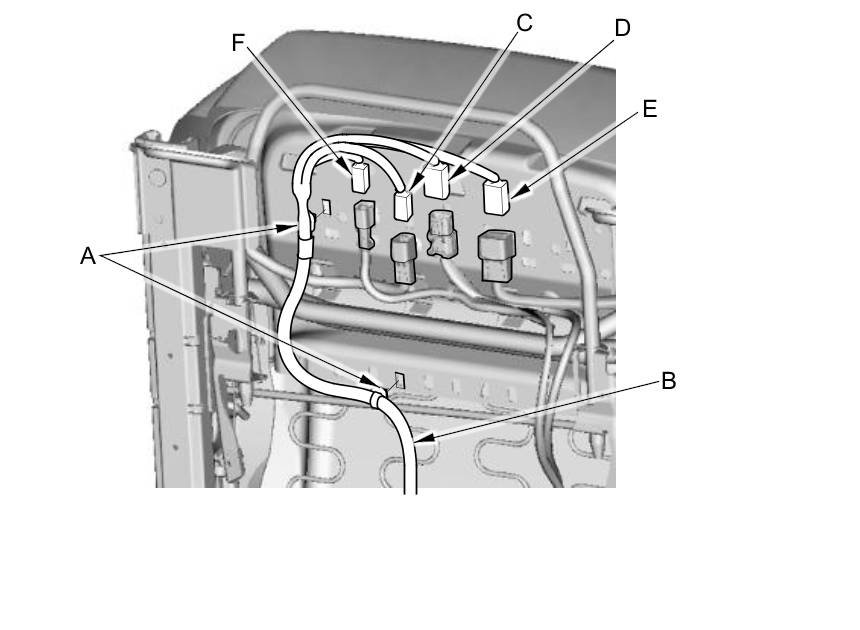 F
C
D
E
A
B