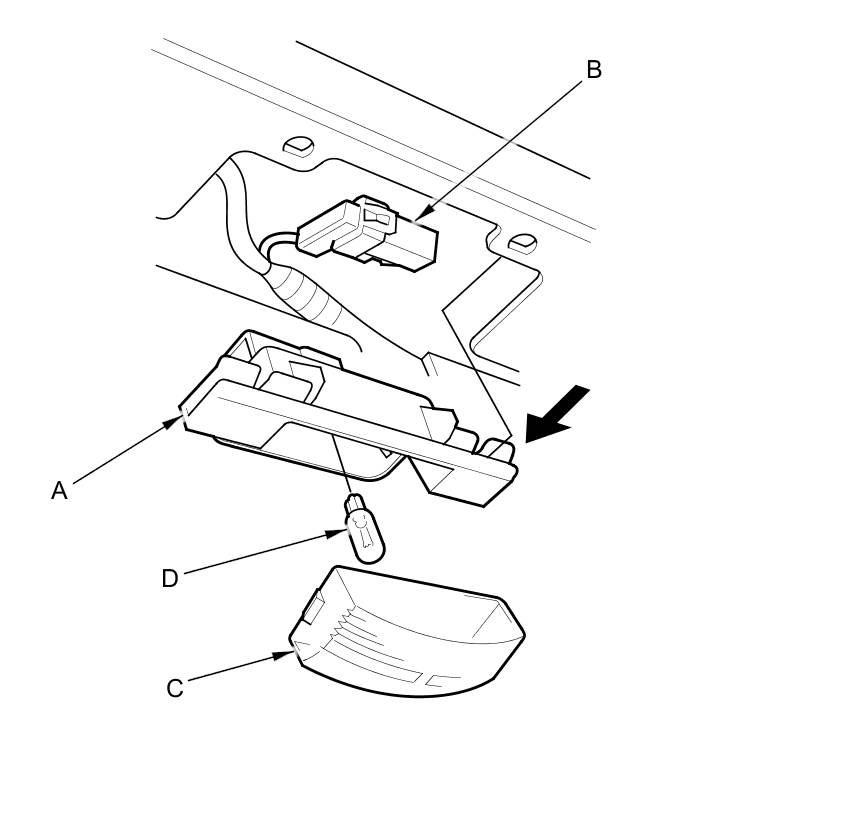 B
A
D
C