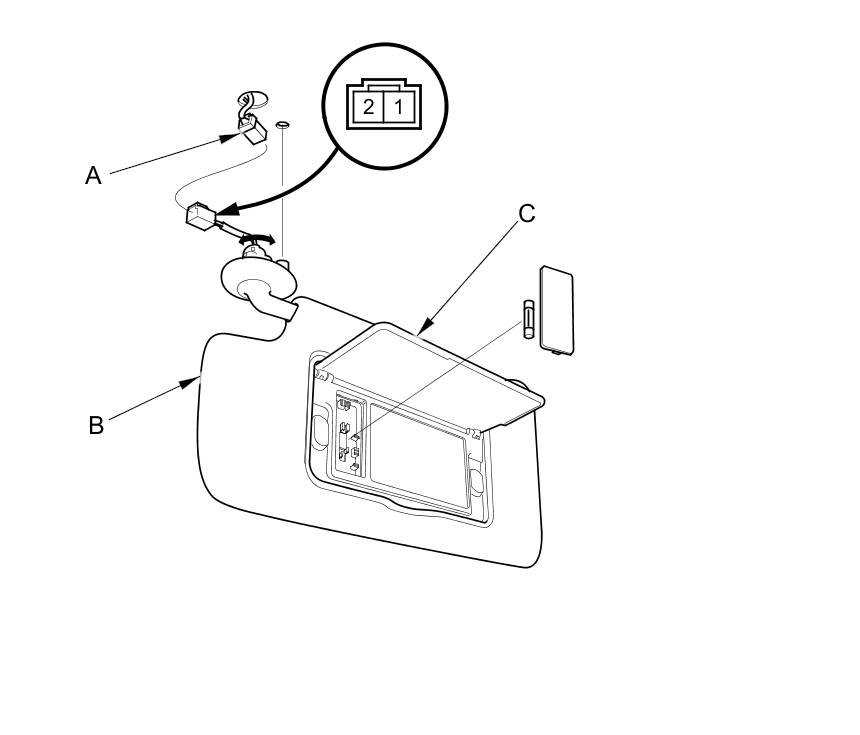 2 1

A

C

B